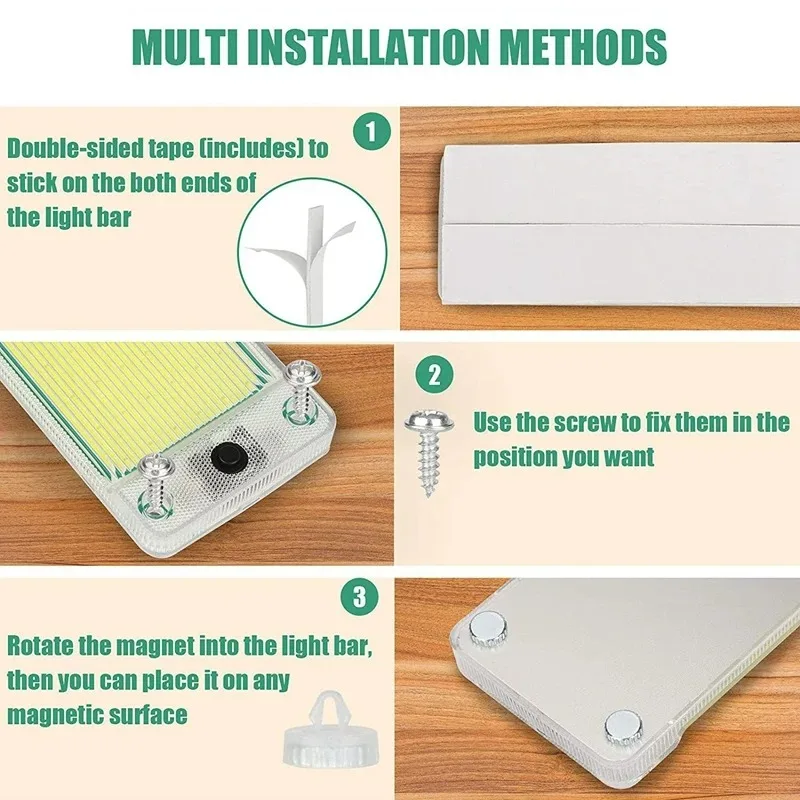 MULTI INSTALLATION METHODS

1

Double-sided tape (includes) to stick on the both ends of the light bar

2

Use the screw to fix them in the position you want

3

Rotate the magnet into the light bar, then you can place it on any magnetic surface