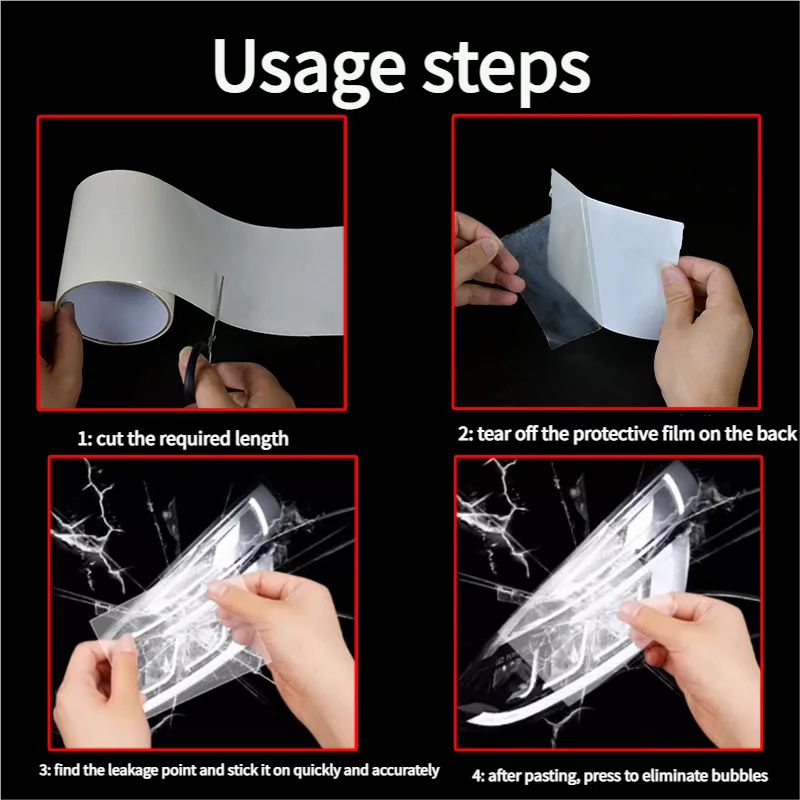 Usage steps

1: cut the required length

2: tear off the protective film on the back

3: find the leakage point and stick it on quickly and accurately

4: after pasting, press to eliminate bubbles