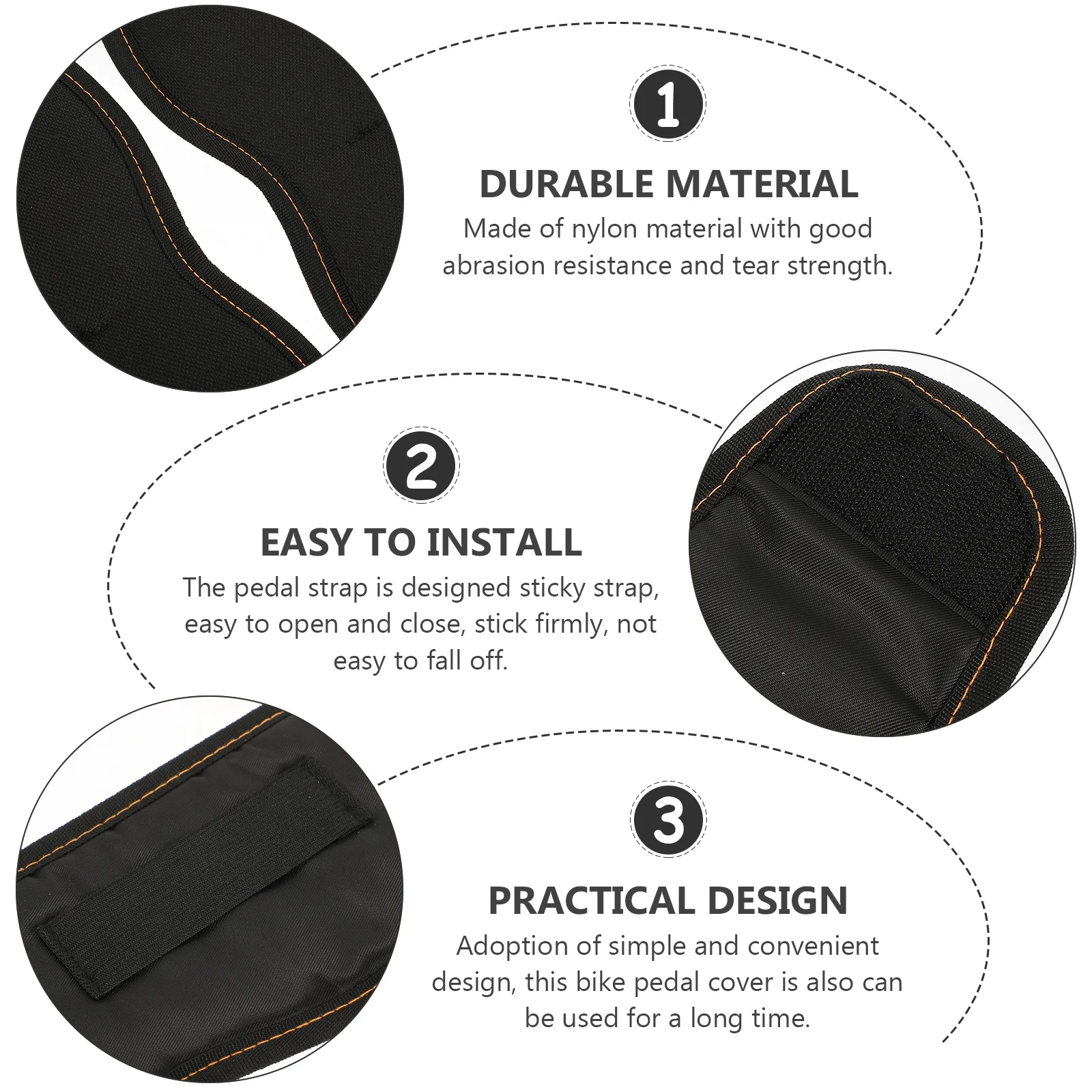 1

DURABLE MATERIAL

Made of nylon material with good abrasion resistance and tear strength.

2

EASY TO INSTALL

The pedal strap is designed sticky strap, easy to open and close, stick firmly, not easy to fall off.

3

PRACTICAL DESIGN

Adoption of simple and convenient design, this bike pedal cover is also can be used for a long time.