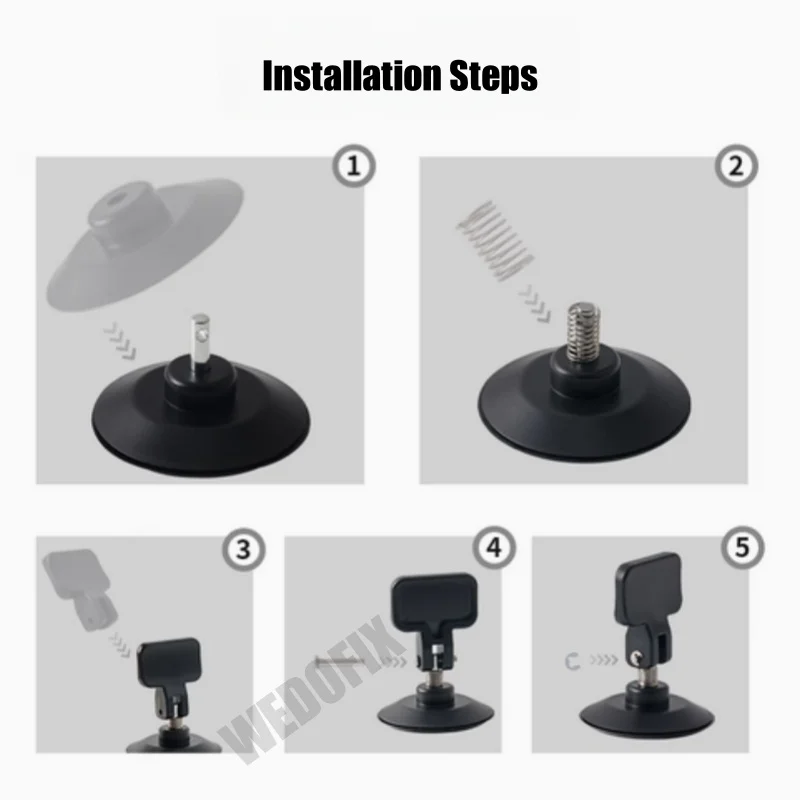 Installation Steps

1

2

3

4

5

WEDOFIX