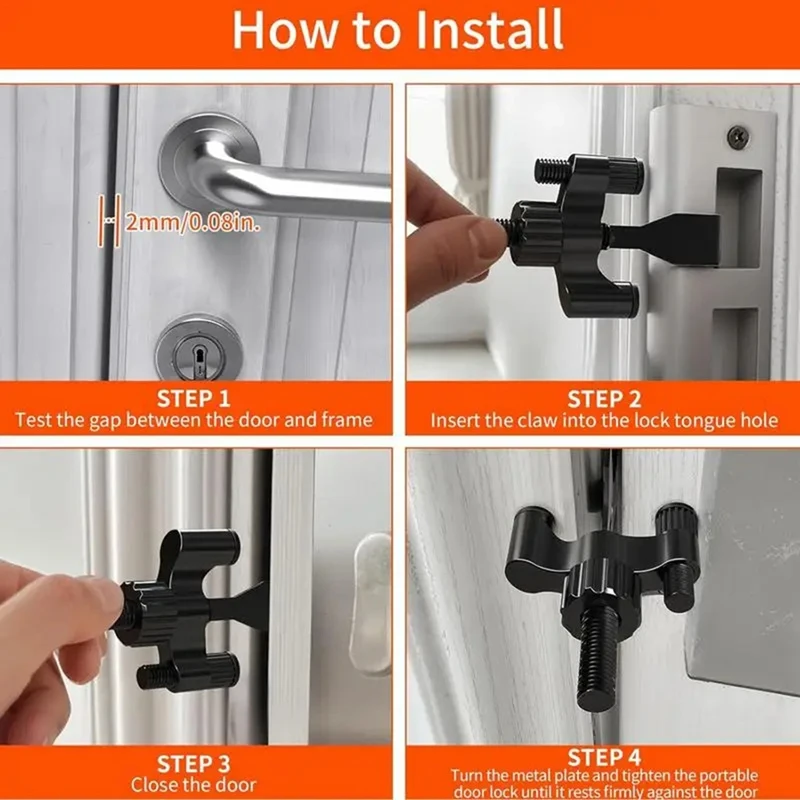 How to Install

2mm/0.08in.

STEP 1
Test the gap between the door and frame

STEP 2
Insert the claw into the lock tongue hole

STEP 3
Close the door

STEP 4
Turn the metal plate and tighten the portable door lock until it rests firmly against the door