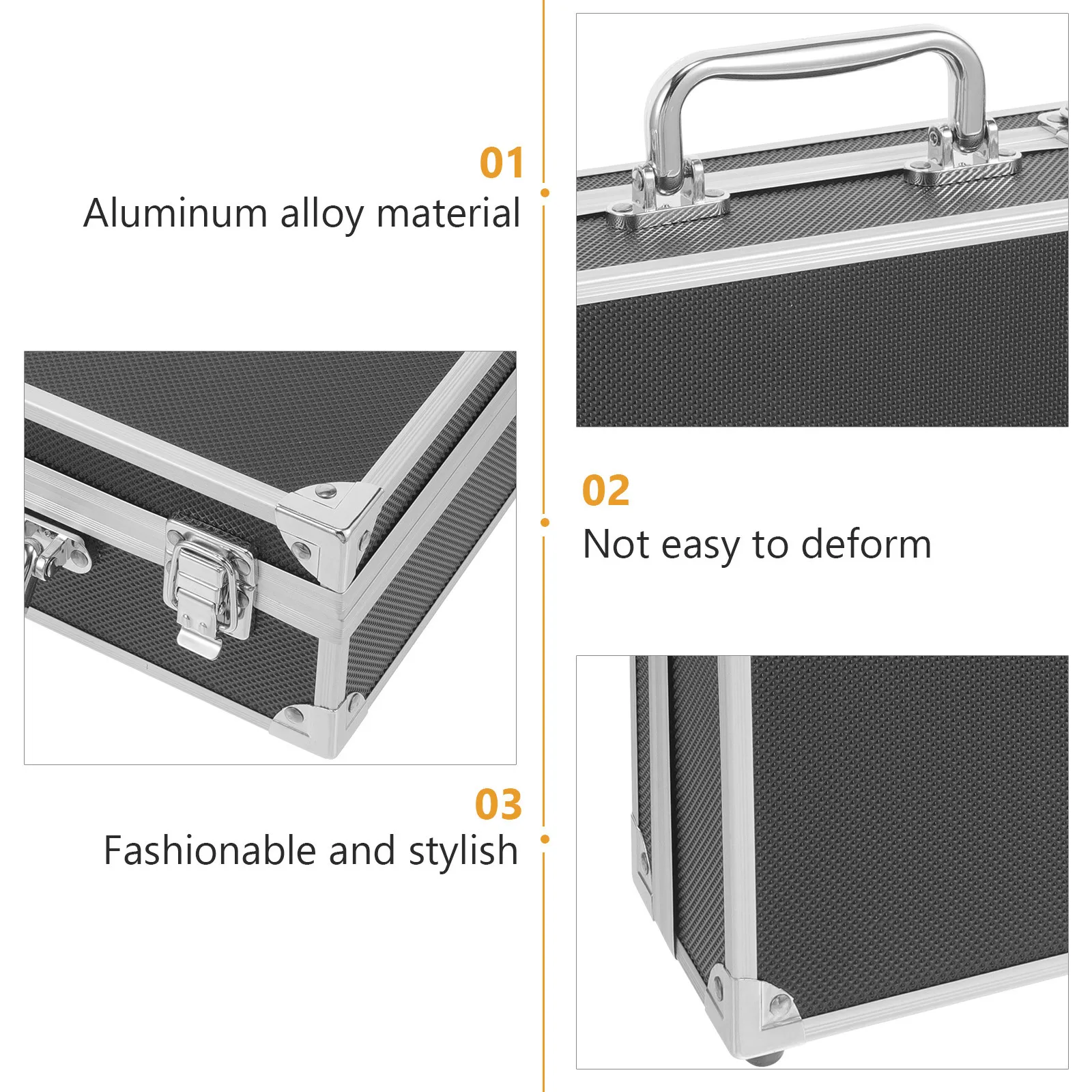 01
Aluminum alloy material

02
Not easy to deform

03
Fashionable and stylish