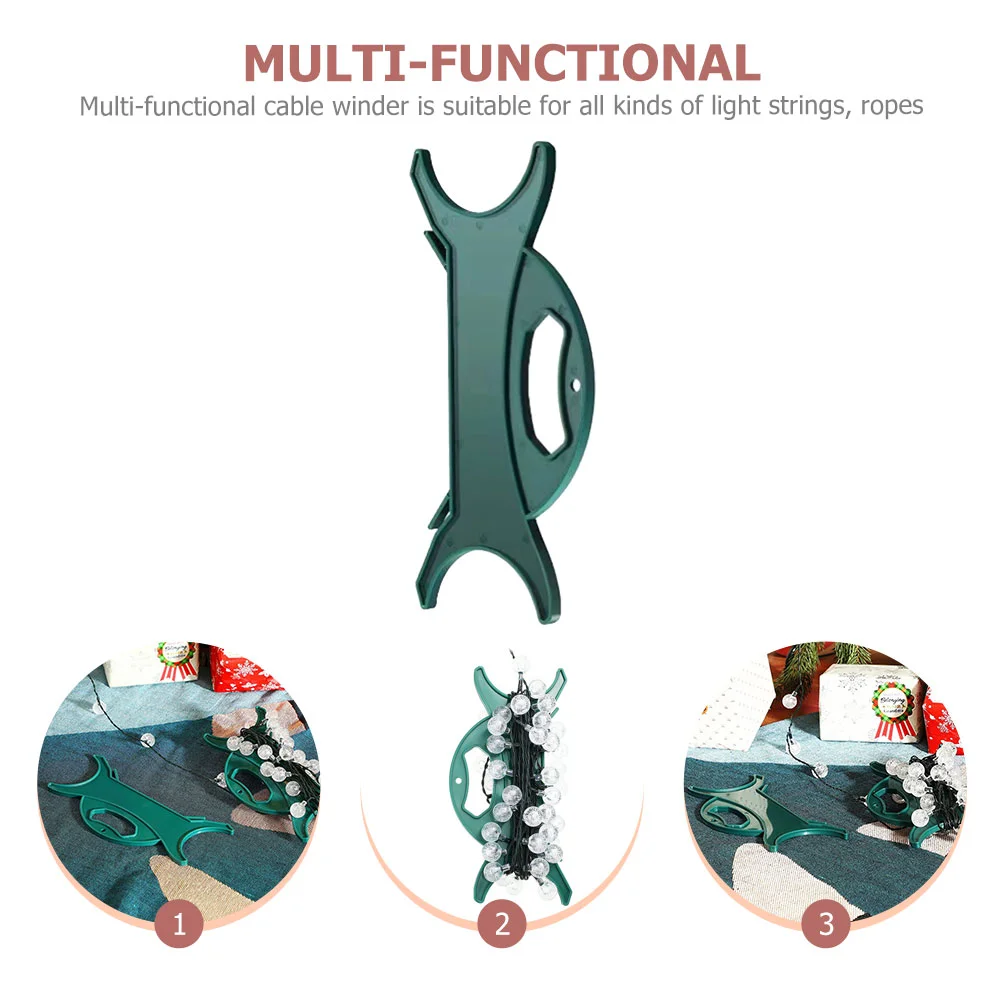 MULTI-FUNCTIONAL

Multi-functional cable winder is suitable for all kinds of light strings, ropes

1

2

3