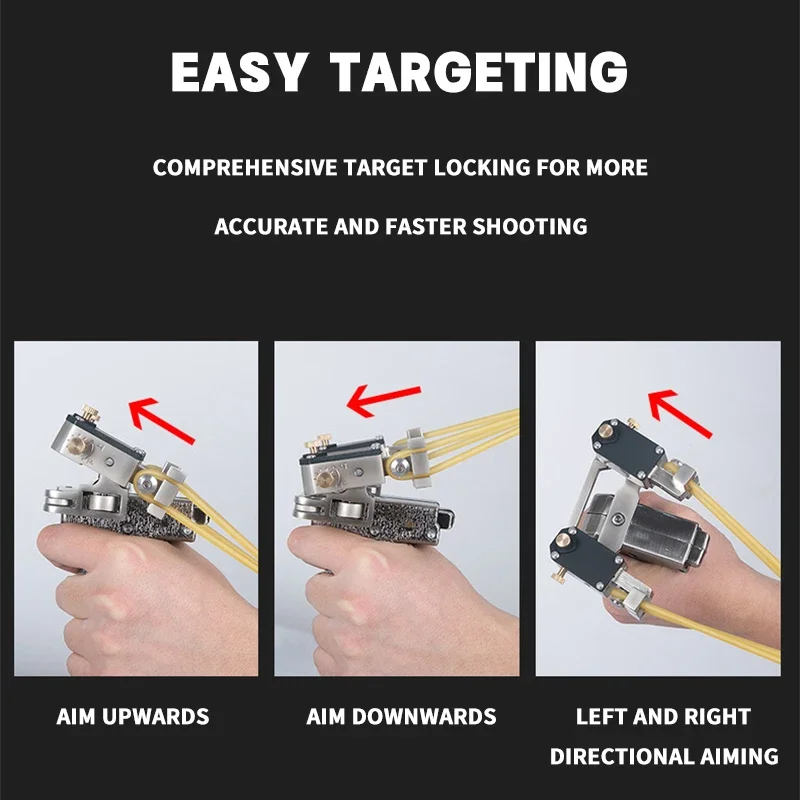 EASY TARGETING

COMPREHENSIVE TARGET LOCKING FOR MORE ACCURATE AND FASTER SHOOTING

AIM UPWARDS

AIM DOWNWARDS

LEFT AND RIGHT DIRECTIONAL AIMING