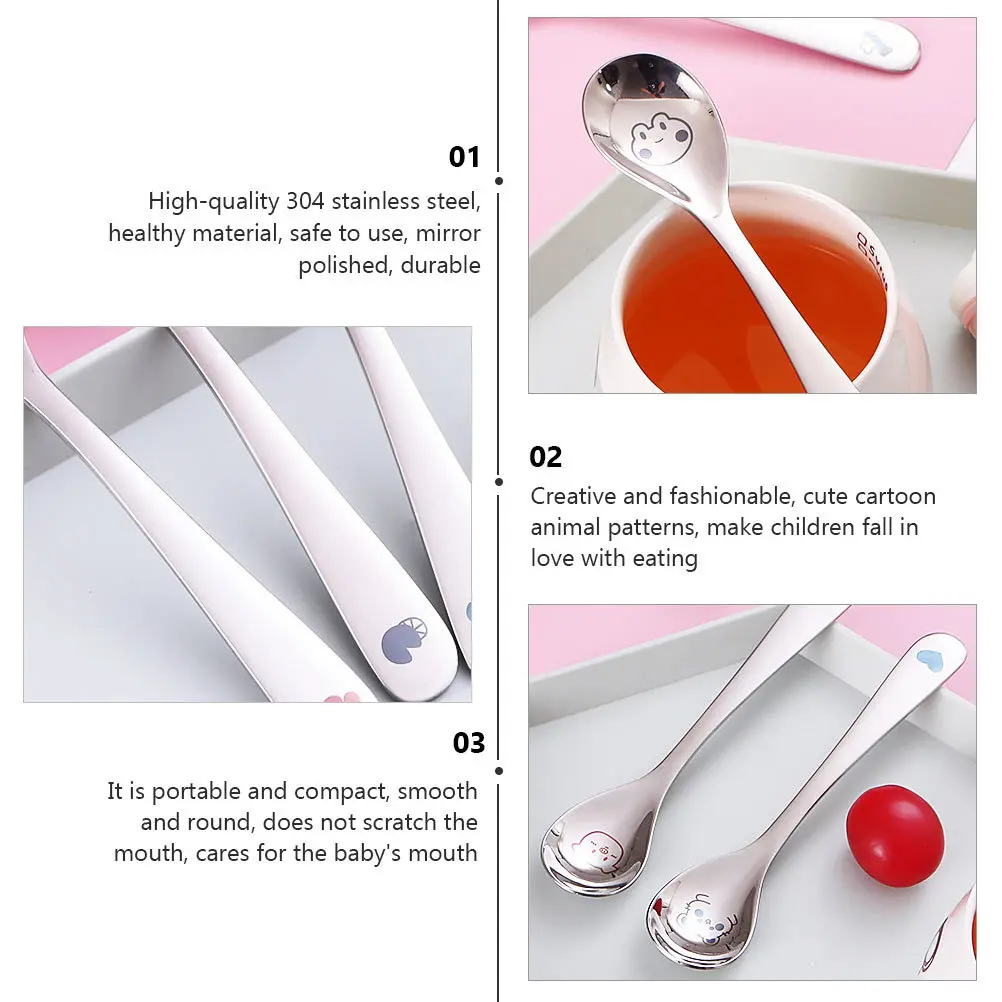 01

High-quality 304 stainless steel, healthy material, safe to use, mirror polished, durable

02

Creative and fashionable, cute cartoon animal patterns, make children fall in love with eating

03

It is portable and compact, smooth and round, does not scratch the mouth, cares for the baby's mouth