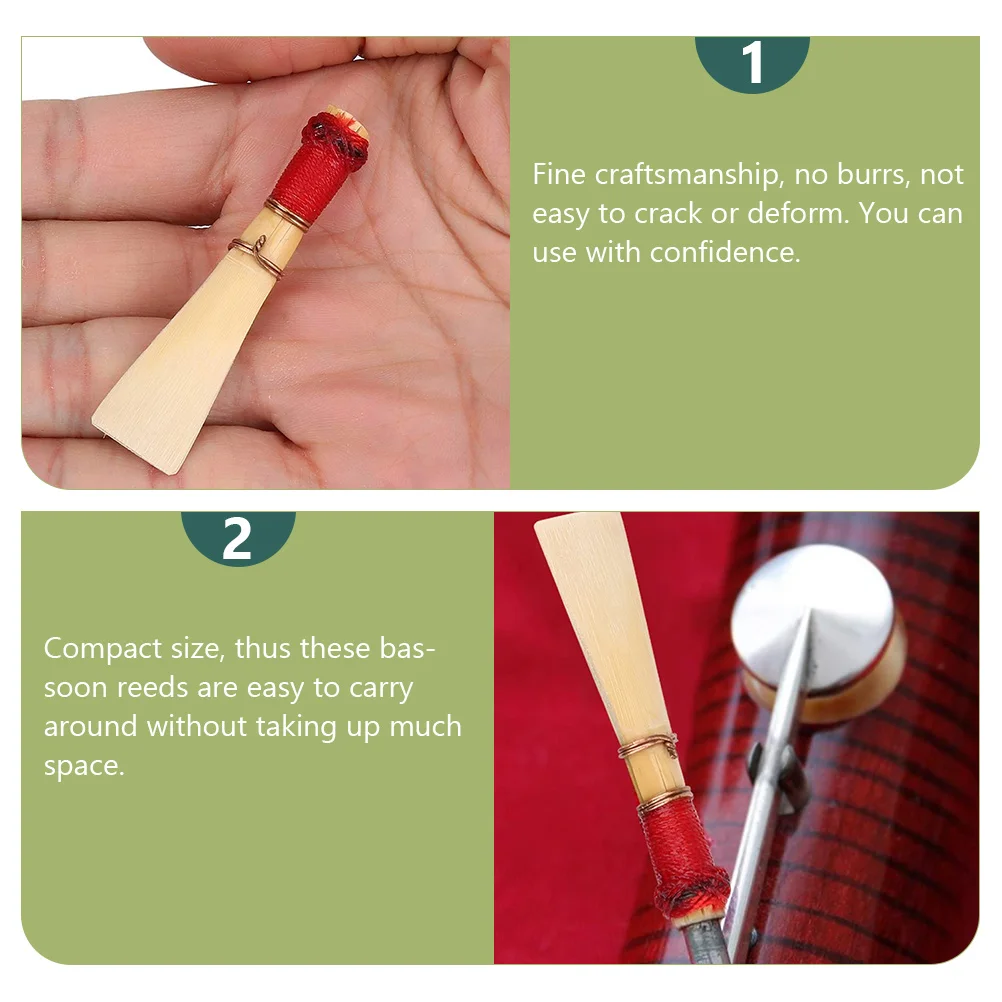 1

Fine craftsmanship, no burrs, not easy to crack or deform. You can use with confidence.

2

Compact size, thus these bassoon reeds are easy to carry around without taking up much space.