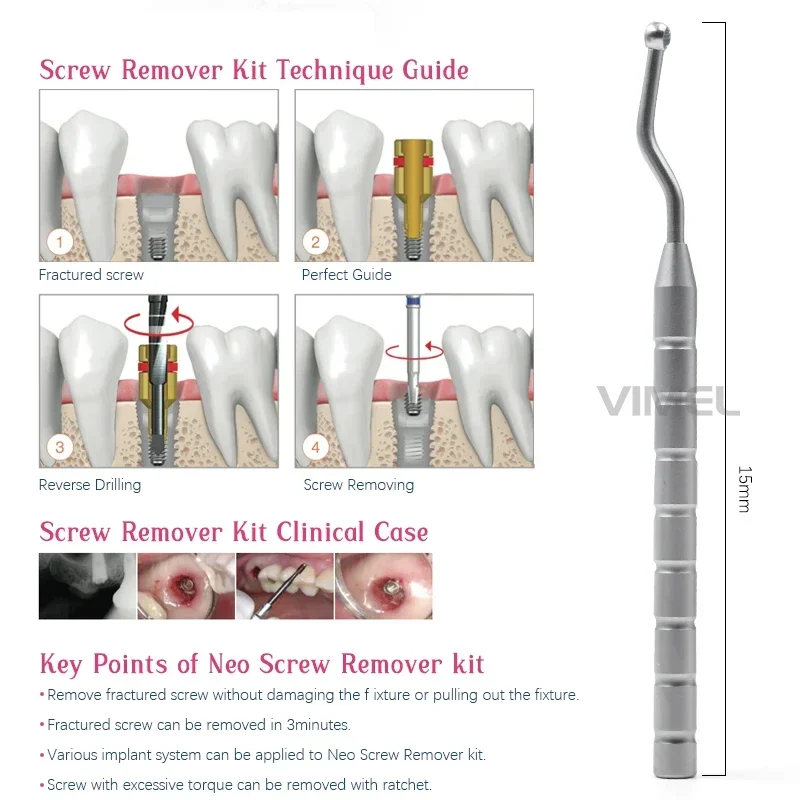 Screw Remover Kit Technique Guide

1
Fractured screw

2
Perfect Guide

3
Reverse Drilling

4
Screw Removing

Screw Remover Kit Clinical Case

Key Points of Neo Screw Remover kit

• Remove fractured screw without damaging the f ixture or pulling out the fixture.

• Fractured screw can be removed in 3minutes.

• Various implant system can be applied to Neo Screw Remover kit.

• Screw with excessive torque can be removed with ratchet.

VIMEL

15mm