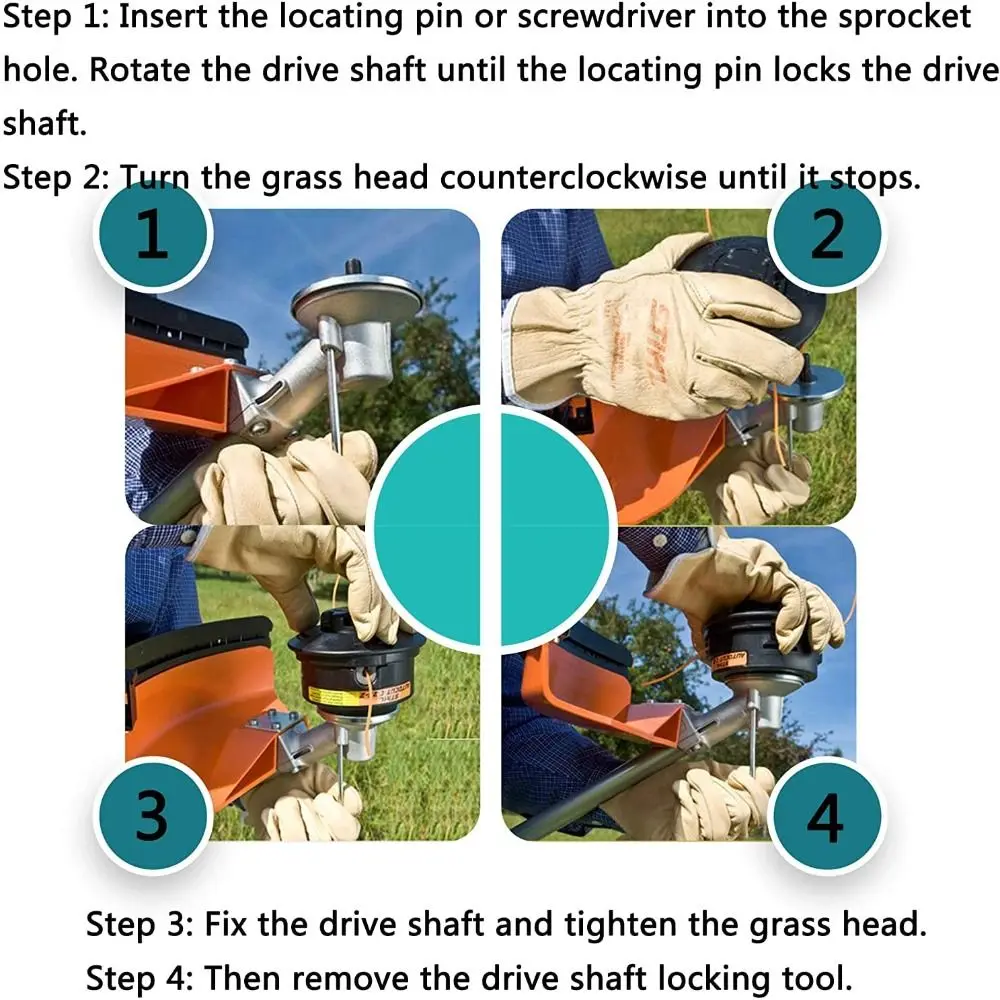 Step 1: Insert the locating pin or screwdriver into the sprocket hole. Rotate the drive shaft until the locating pin locks the drive shaft.
Step 2: Turn the grass head counterclockwise until it stops.

1

2

STIHL

3

4

Step 3: Fix the drive shaft and tighten the grass head.
Step 4: Then remove the drive shaft locking tool.