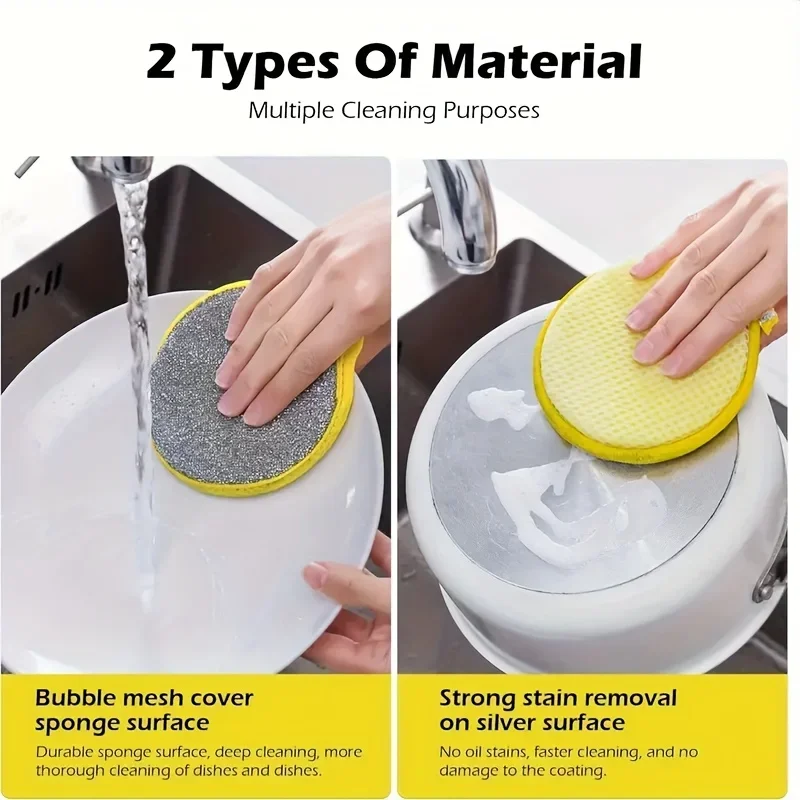 2 Types Of Material

Multiple Cleaning Purposes

Bubble mesh cover sponge surface

Durable sponge surface, deep cleaning, more thorough cleaning of dishes and dishes.

Strong stain removal on silver surface

No oil stains, faster cleaning, and no damage to the coating.