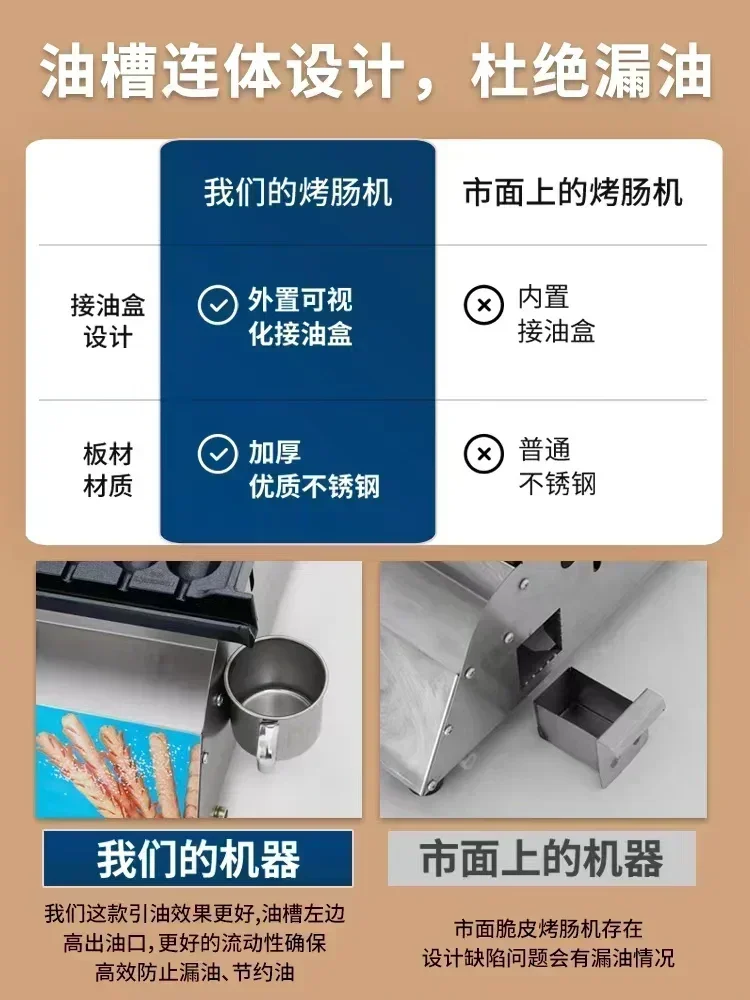 油槽连体设计，杜绝漏油

| | 我们的烤肠机 | 市面上的烤肠机 |
|---|---|---|
| 接油盒设计 | 外置可视化接油盒 | 内置接油盒 |
| 板材材质 | 加厚优质不锈钢 | 普通不锈钢 |

我们的机器

我们这款引油效果更好,油槽左边高出油口,更好的流动性确保高效防止漏油、节约油

市面上的机器

市面脆皮烤肠机存在设计缺陷问题会有漏油情况