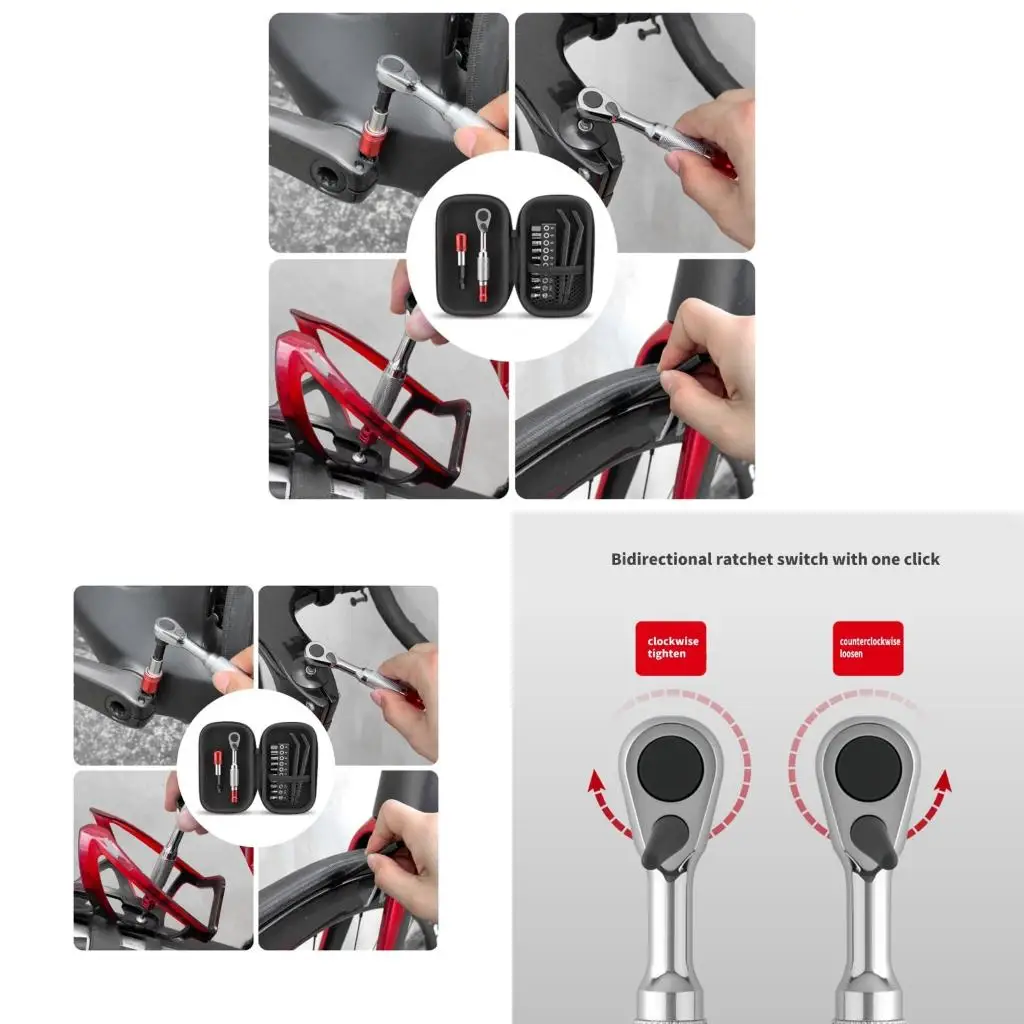 Bidirectional ratchet switch with one click

clockwise
tighten

counterclockwise
loosen