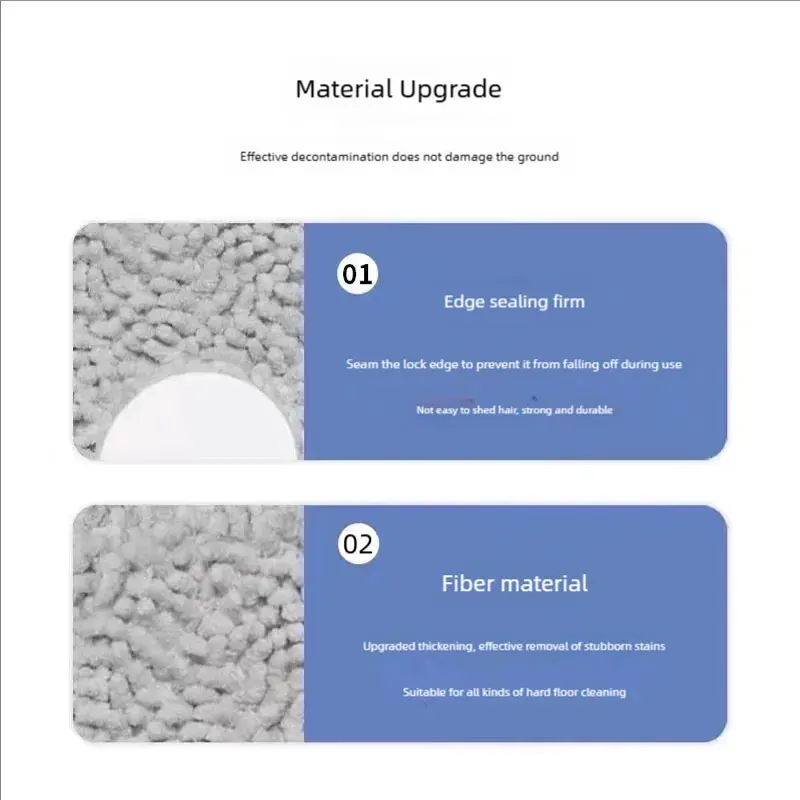 Material Upgrade

Effective decontamination does not damage the ground

01

Edge sealing firm

Seam the lock edge to prevent it from falling off during use

Not easy to shed hair, strong and durable

02

Fiber material

Upgraded thickening, effective removal of stubborn stains

Suitable for all kinds of hard floor cleaning