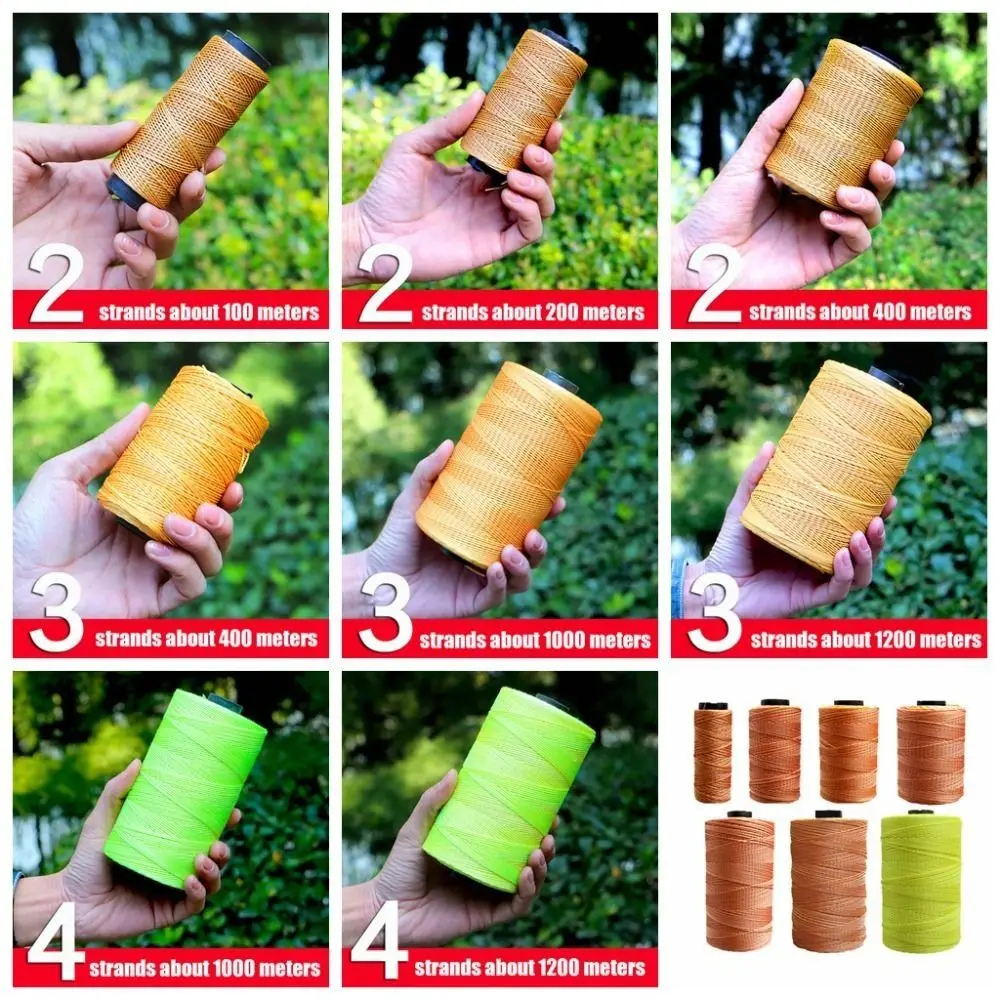 2 strands about 100 meters

2 strands about 200 meters

2 strands about 400 meters

3 strands about 400 meters

3 strands about 1000 meters

3 strands about 1200 meters

4 strands about 1000 meters

4 strands about 1200 meters