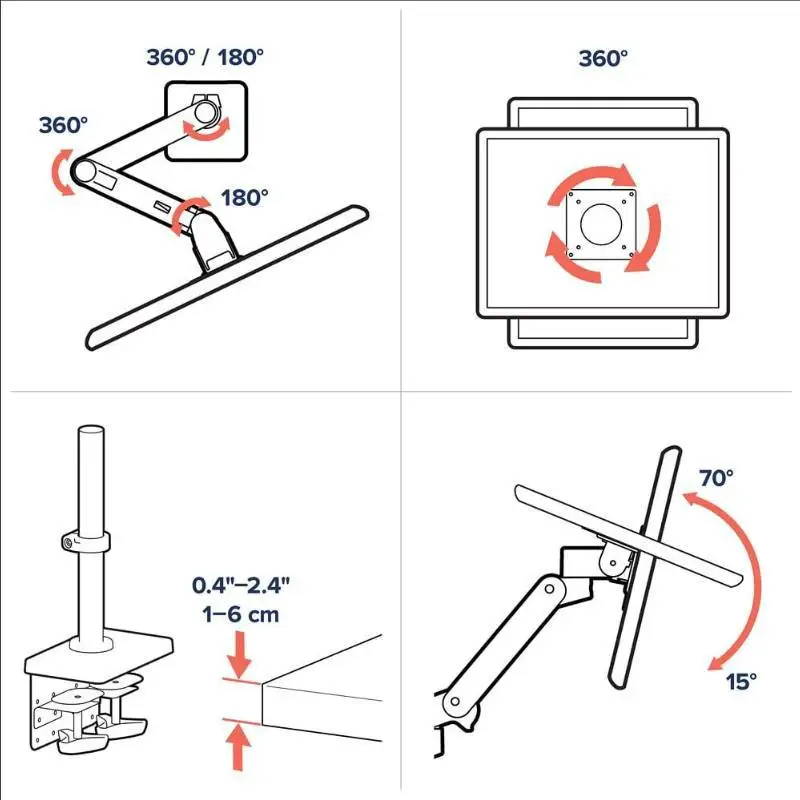 360° / 180°

360°

180°

360°

0.4"–2.4"
1–6 cm

70°

15°