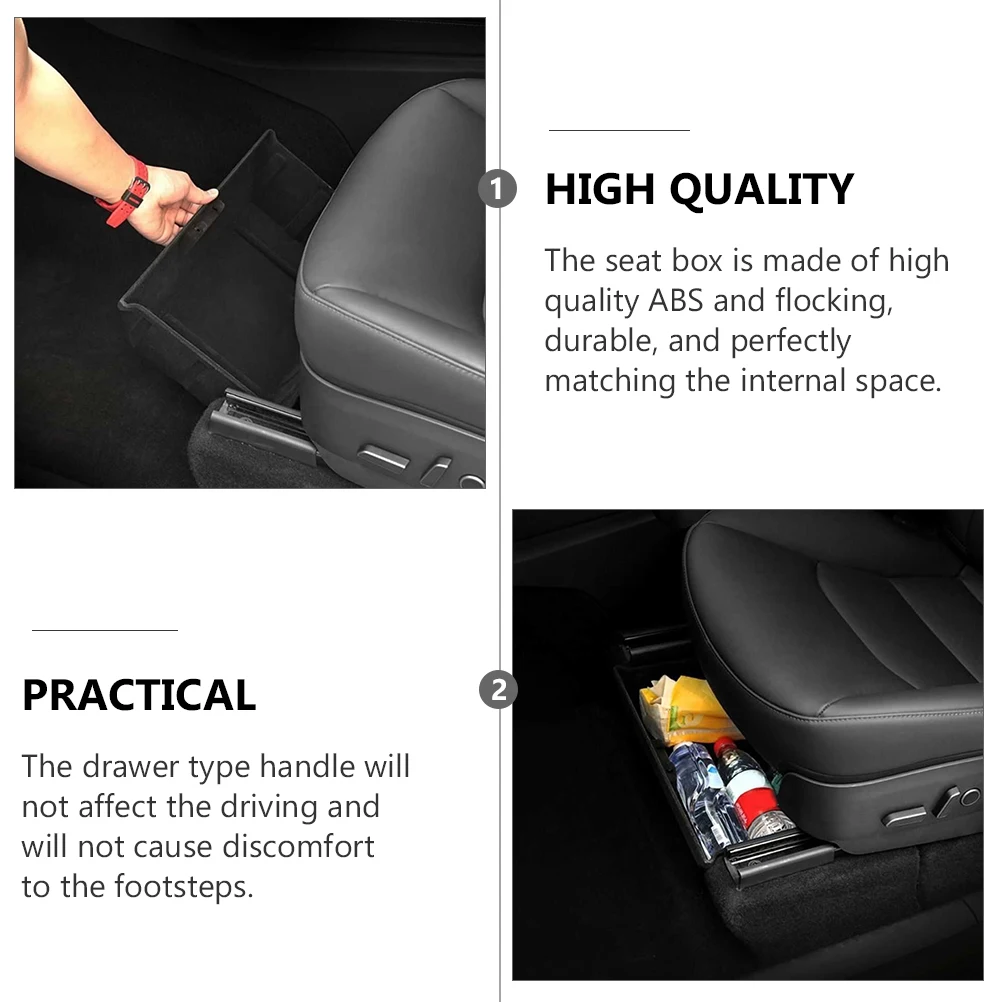 1

HIGH QUALITY

The seat box is made of high quality ABS and flocking, durable, and perfectly matching the internal space.

2

PRACTICAL

The drawer type handle will not affect the driving and will not cause discomfort to the footsteps.