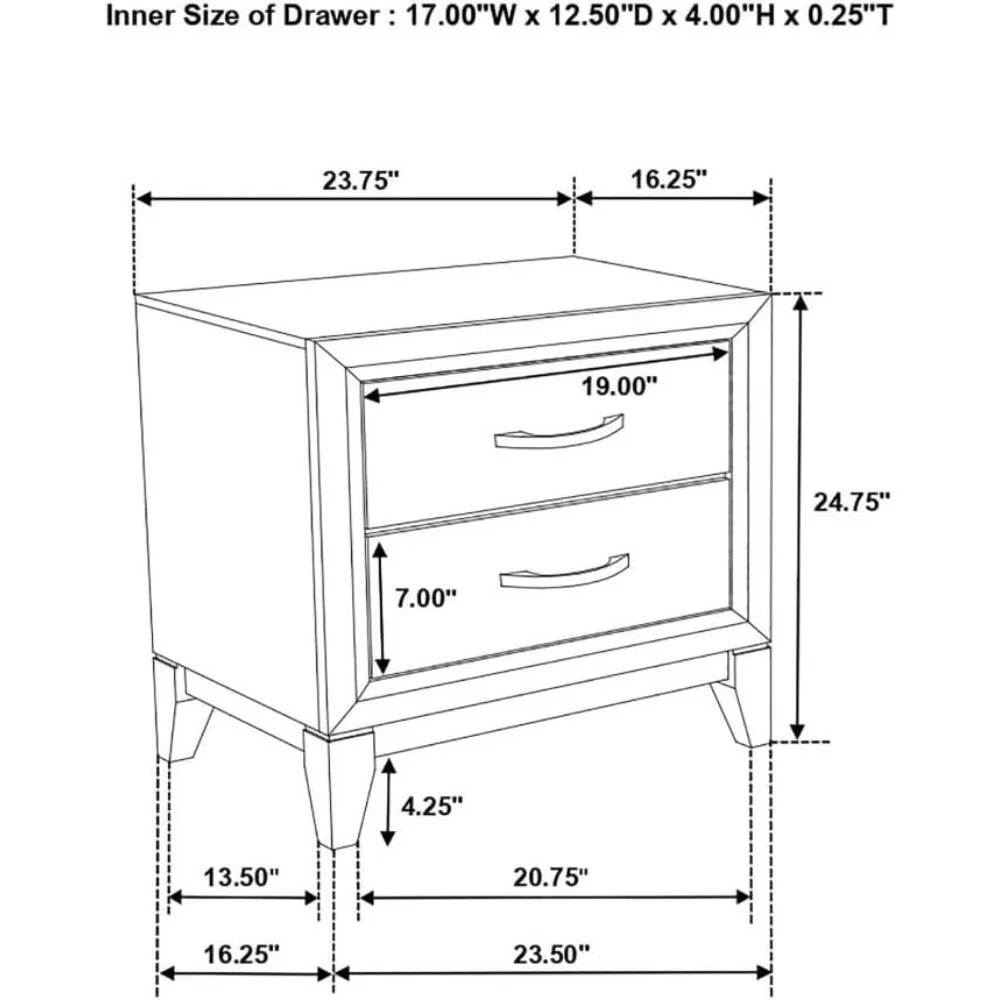 Inner Size of Drawer : 17.00"W x 12.50"D x 4.00"H x 0.25"T

23.75"

16.25"

19.00"

24.75"

7.00"

4.25"

13.50"

20.75"

16.25"

23.50"