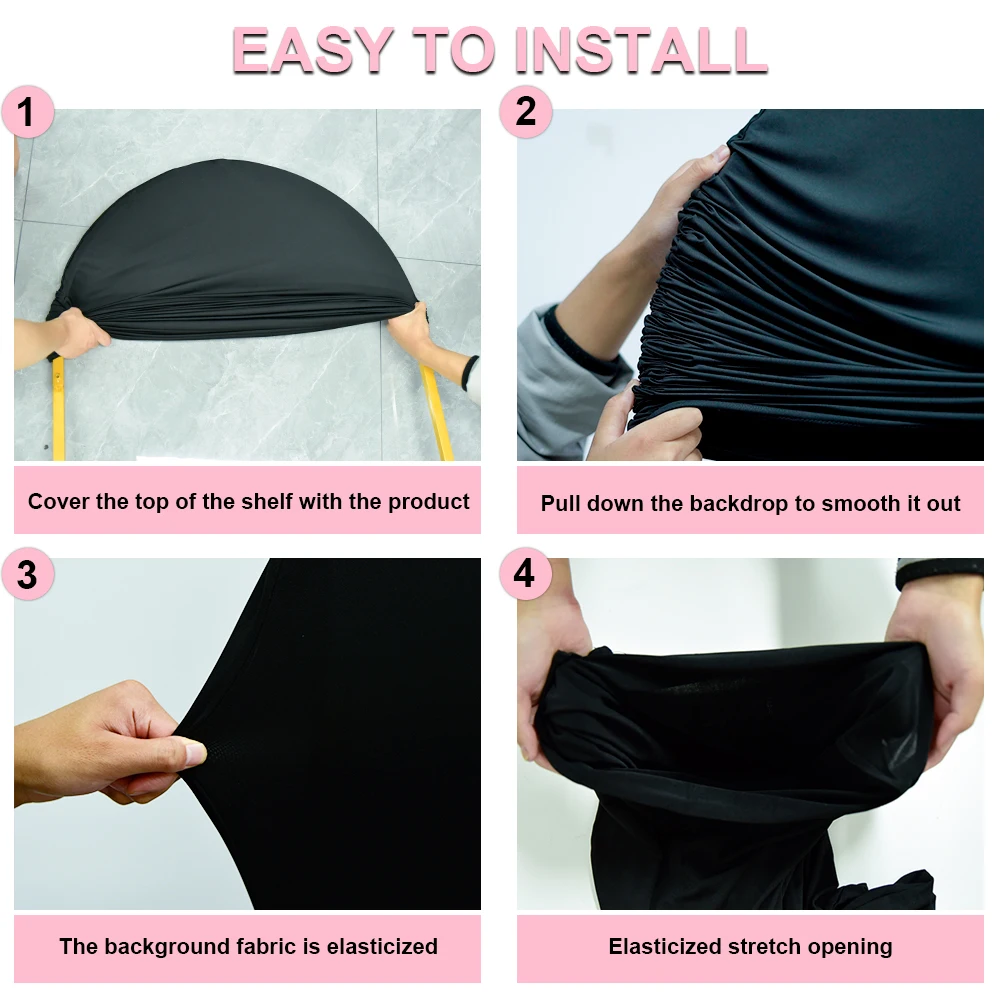 EASY TO INSTALL

1

Cover the top of the shelf with the product

2

Pull down the backdrop to smooth it out

3

The background fabric is elasticized

4

Elasticized stretch opening