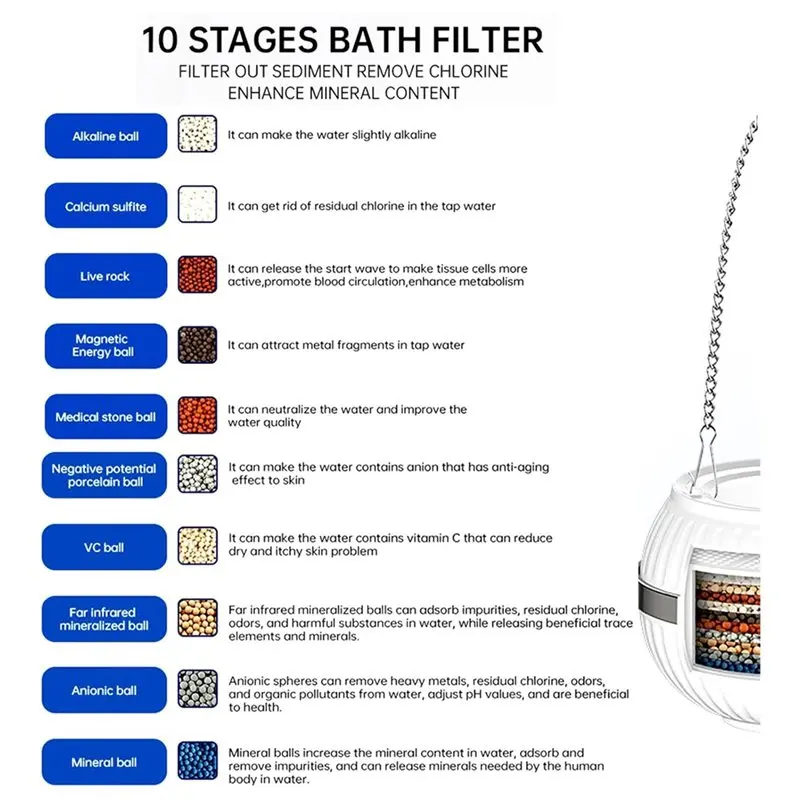 10 STAGES BATH FILTER
FILTER OUT SEDIMENT REMOVE CHLORINE
ENHANCE MINERAL CONTENT

Alkaline ball
It can make the water slightly alkaline

Calcium sulfite
It can get rid of residual chlorine in the tap water

Live rock
It can release the start wave to make tissue cells more active,promote blood circulation,enhance metabolism

Magnetic Energy ball
It can attract metal fragments in tap water

Medical stone ball
It can neutralize the water and improve the water quality

Negative potential porcelain ball
It can make the water contains anion that has anti-aging effect to skin

VC ball
It can make the water contains vitamin C that can reduce dry and itchy skin problem

Far infrared mineralized ball
Far infrared mineralized balls can adsorb impurities, residual chlorine, odors, and harmful substances in water, while releasing beneficial trace elements and minerals.

Anionic ball
Anionic spheres can remove heavy metals, residual chlorine, odors, and organic pollutants from water, adjust pH values, and are beneficial to health.

Mineral ball
Mineral balls increase the mineral content in water, adsorb and remove impurities, and can release minerals needed by the human body in water.