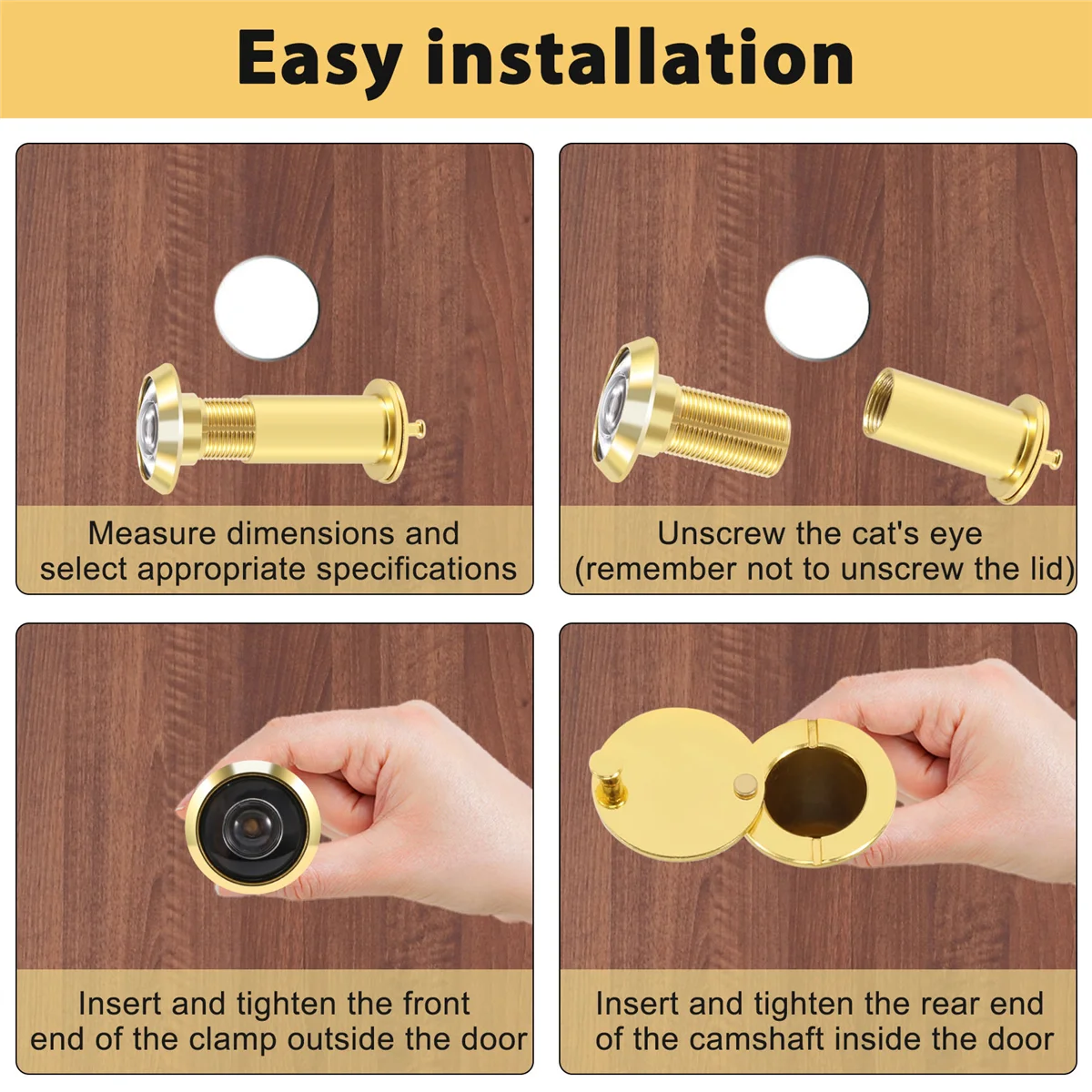 Easy installation

Measure dimensions and select appropriate specifications

Unscrew the cat's eye (remember not to unscrew the lid)

Insert and tighten the front end of the clamp outside the door

Insert and tighten the rear end of the camshaft inside the door