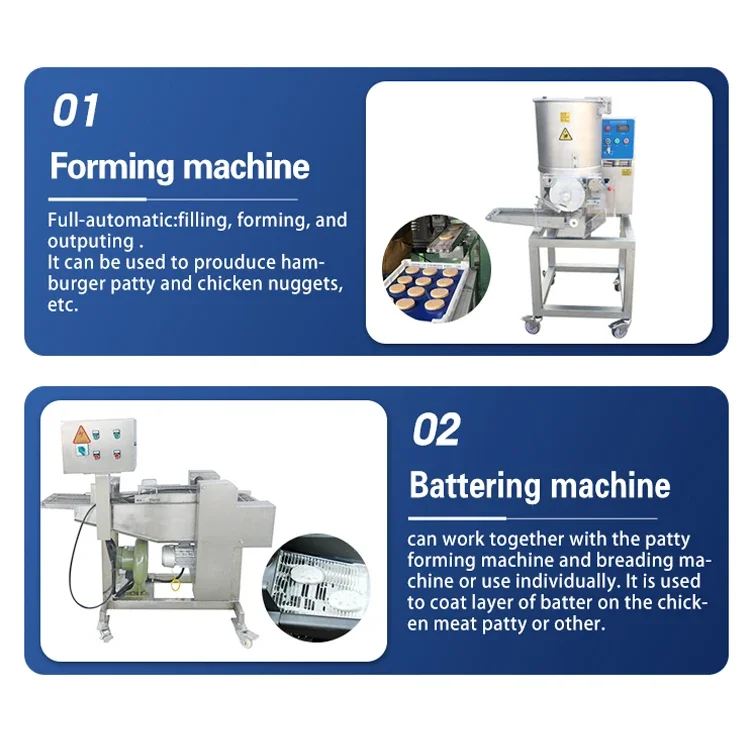 01

Forming machine

Full-automatic:filling, forming, and outputing .
It can be used to prouduce hamburger patty and chicken nuggets, etc.

02

Battering machine

can work together with the patty forming machine and breading machine or use individually. It is used to coat layer of batter on the chicken meat patty or other.