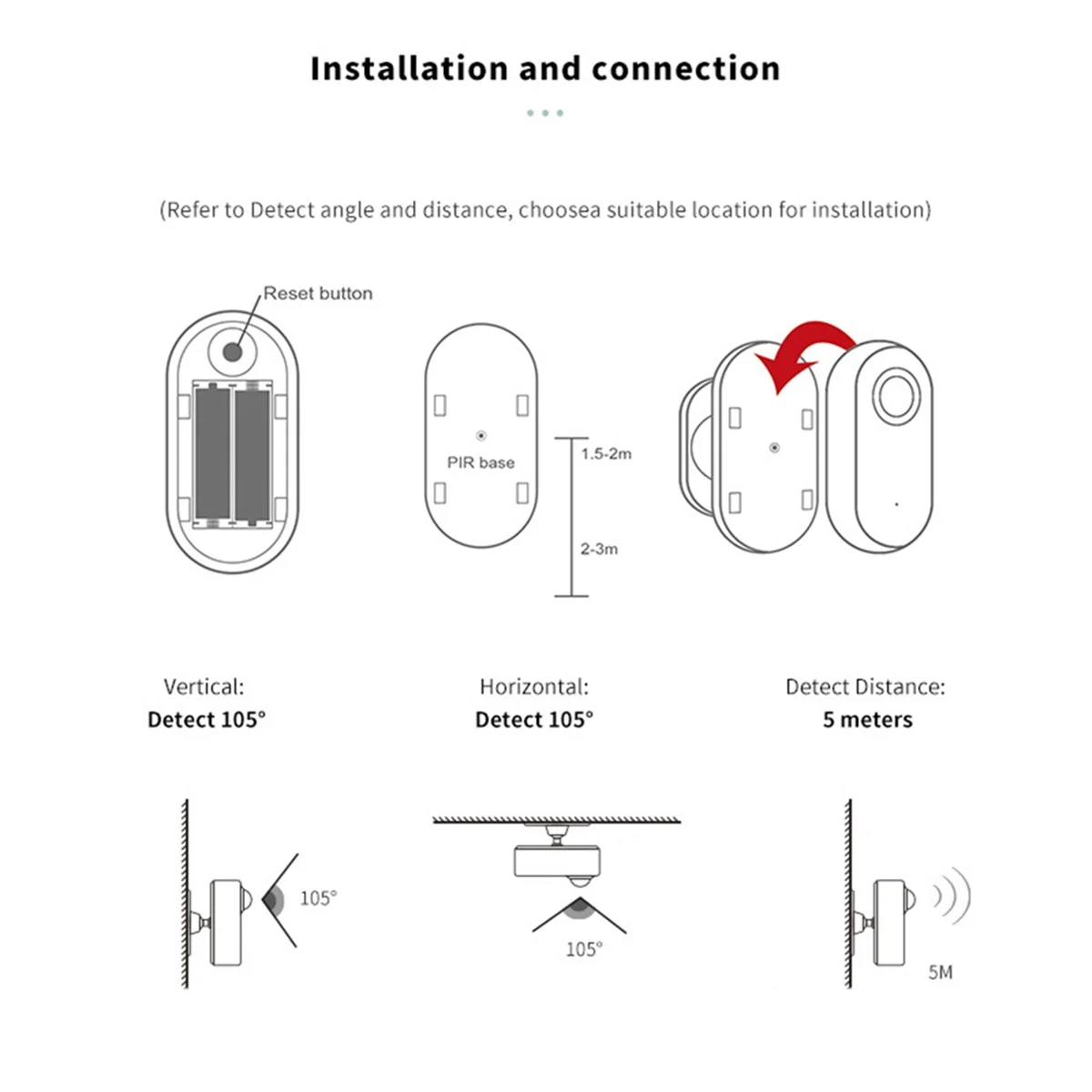 Installation and connection

(Refer to Detect angle and distance, choosea suitable location for installation)

Reset button

PIR base

1.5-2m

2-3m

Vertical:
Detect 105°

Horizontal:
Detect 105°

Detect Distance:
5 meters

105°

105°

5M