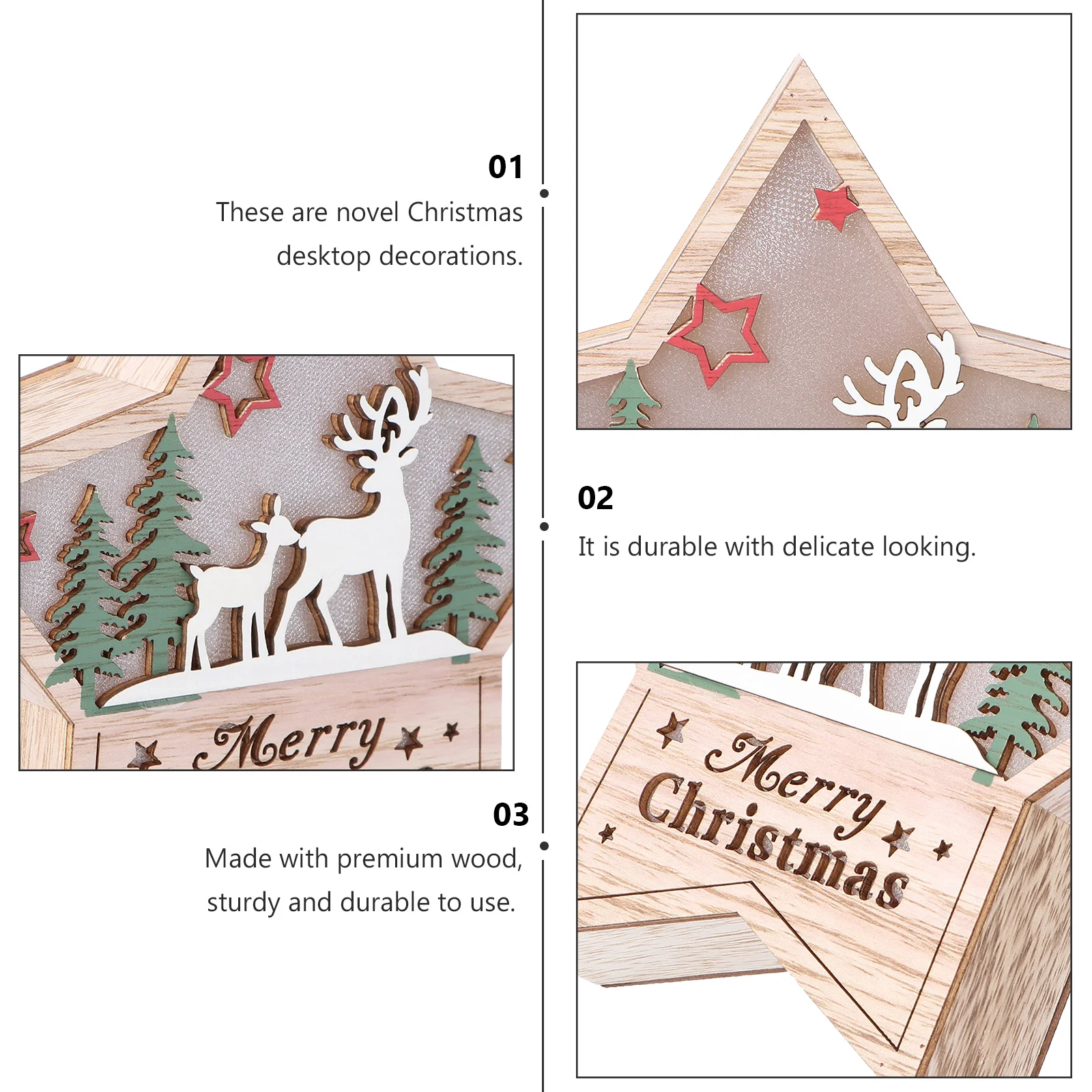 01
These are novel Christmas desktop decorations.

Merry

02
It is durable with delicate looking.

03
Made with premium wood, sturdy and durable to use.

Merry Christmas