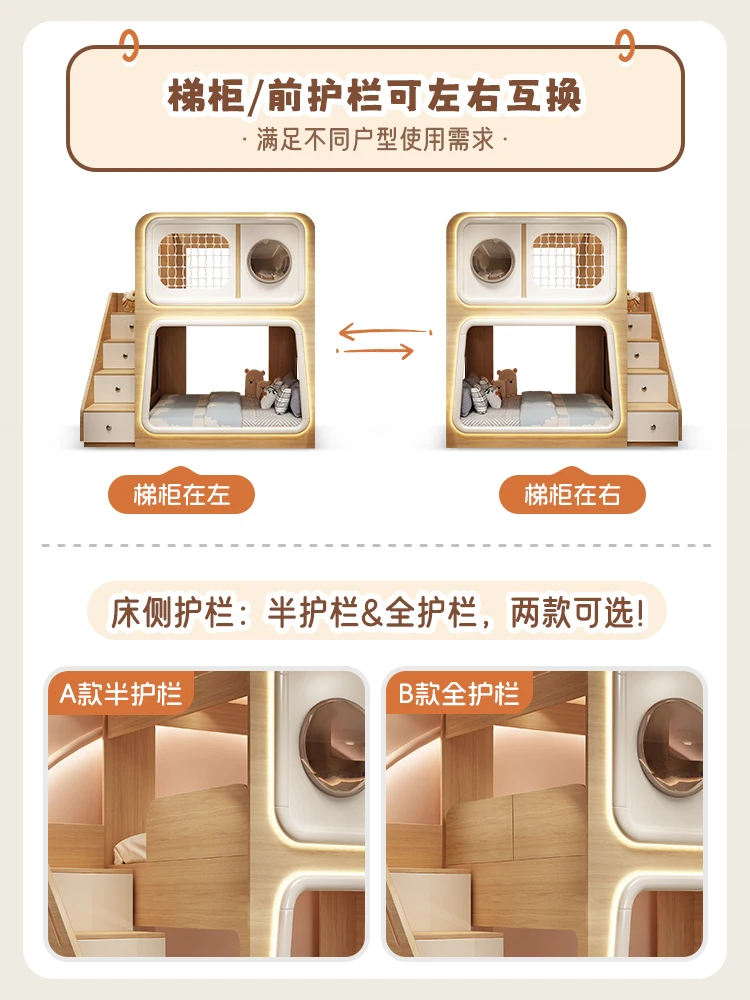 梯柜/前护栏可左右互换

· 满足不同户型使用需求 ·

梯柜在左

梯柜在右

床侧护栏：半护栏&全护栏，两款可选!

A款半护栏

B款全护栏