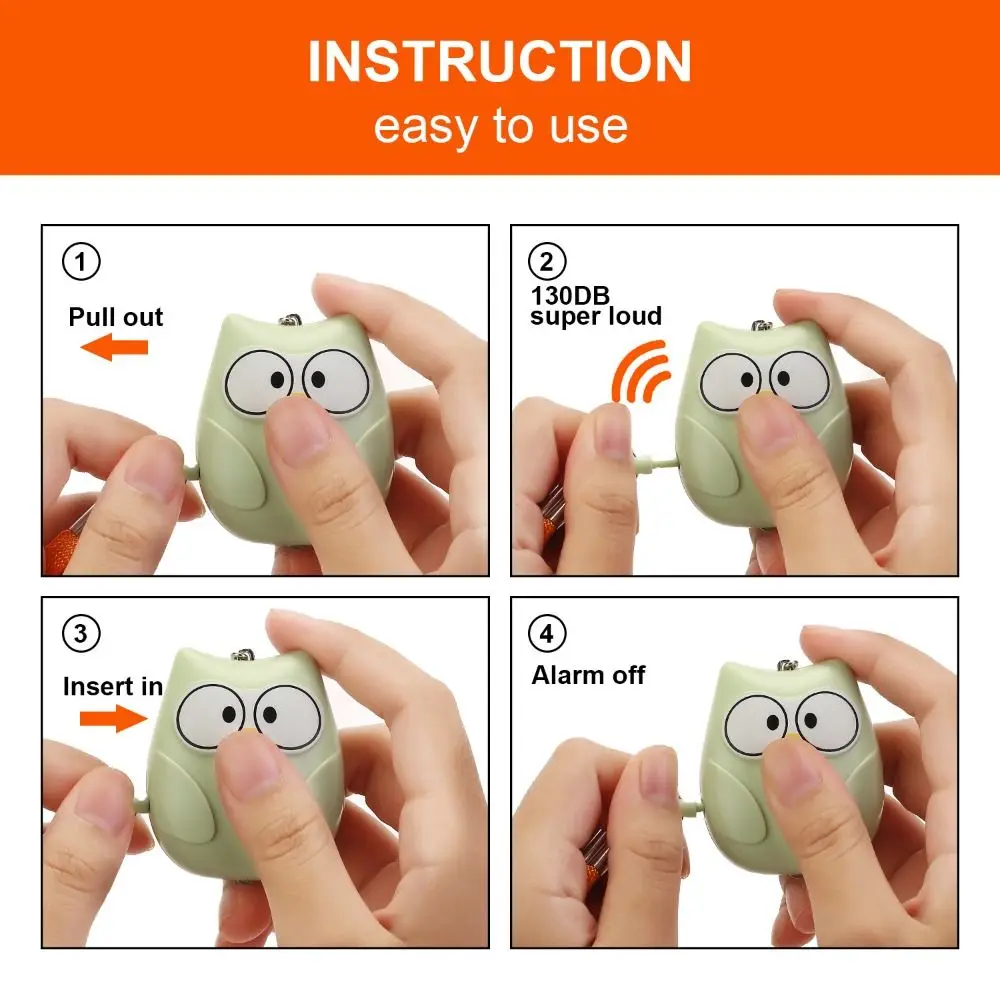 INSTRUCTION
easy to use

1
Pull out

2
130DB
super loud

3
Insert in

4
Alarm off