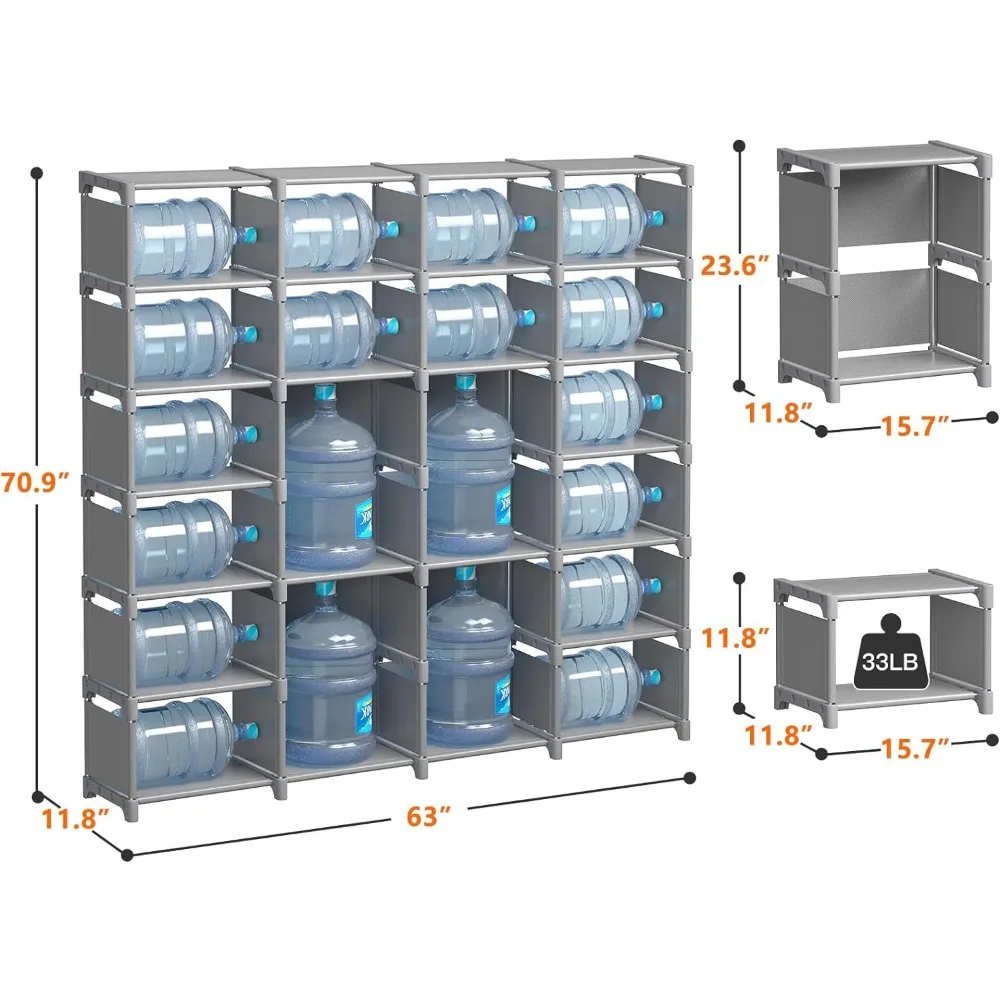 70.9"
11.8"
63"
23.6"
11.8"
15.7"
11.8"
33LB
11.8"
15.7"