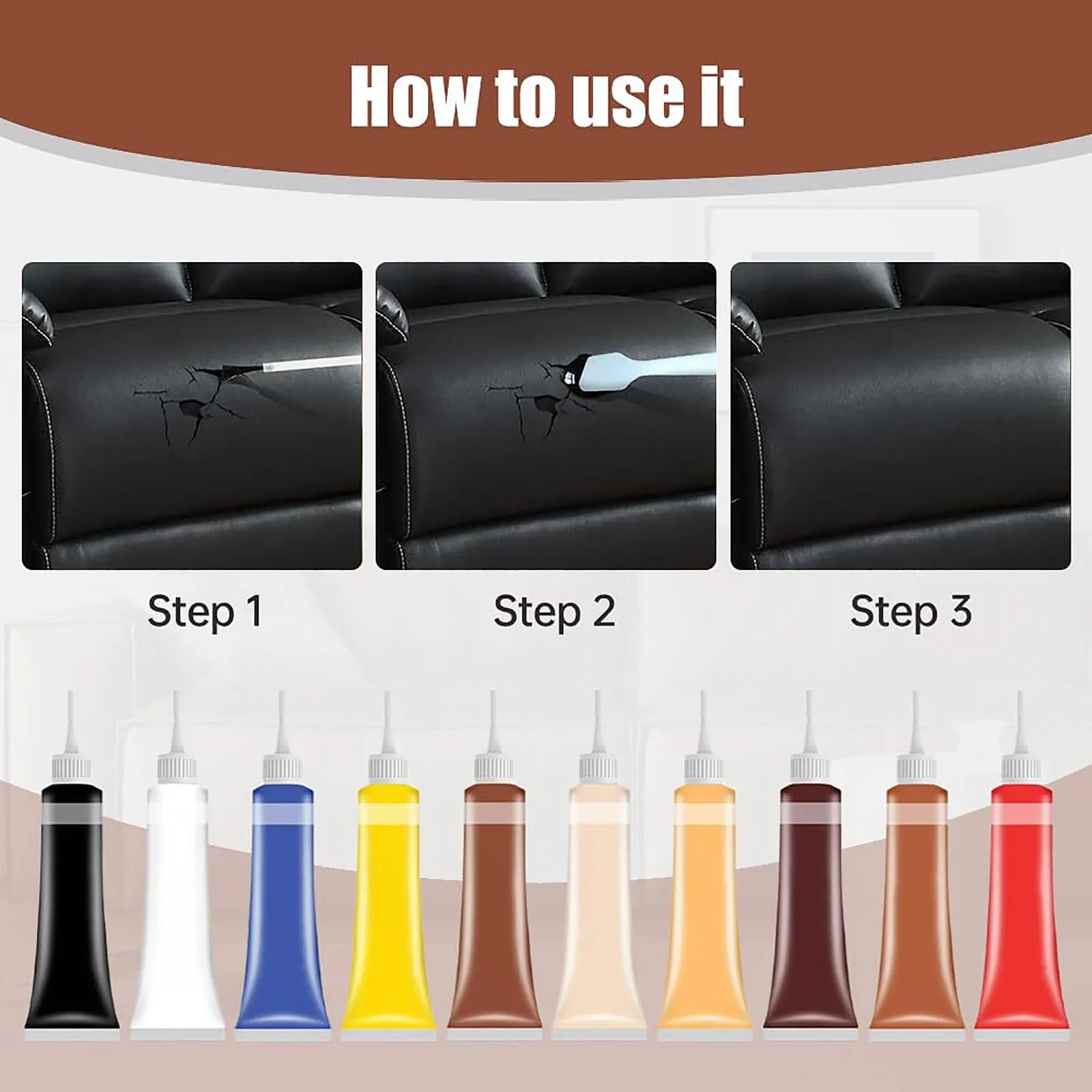 How to use it

Step 1

Step 2

Step 3