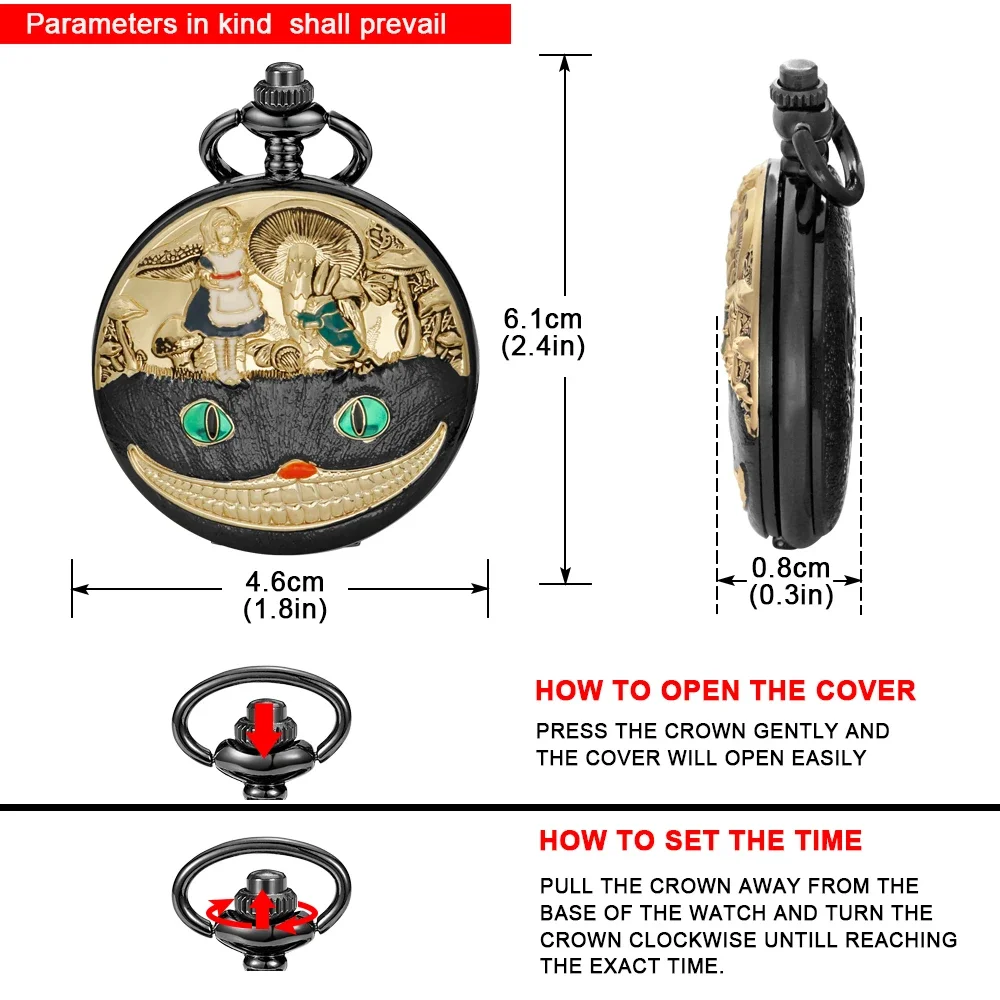 Parameters in kind shall prevail

6.1cm
(2.4in)

4.6cm
(1.8in)

0.8cm
(0.3in)

HOW TO OPEN THE COVER

PRESS THE CROWN GENTLY AND THE COVER WILL OPEN EASILY

HOW TO SET THE TIME

PULL THE CROWN AWAY FROM THE BASE OF THE WATCH AND TURN THE CROWN CLOCKWISE UNTILL REACHING THE EXACT TIME.