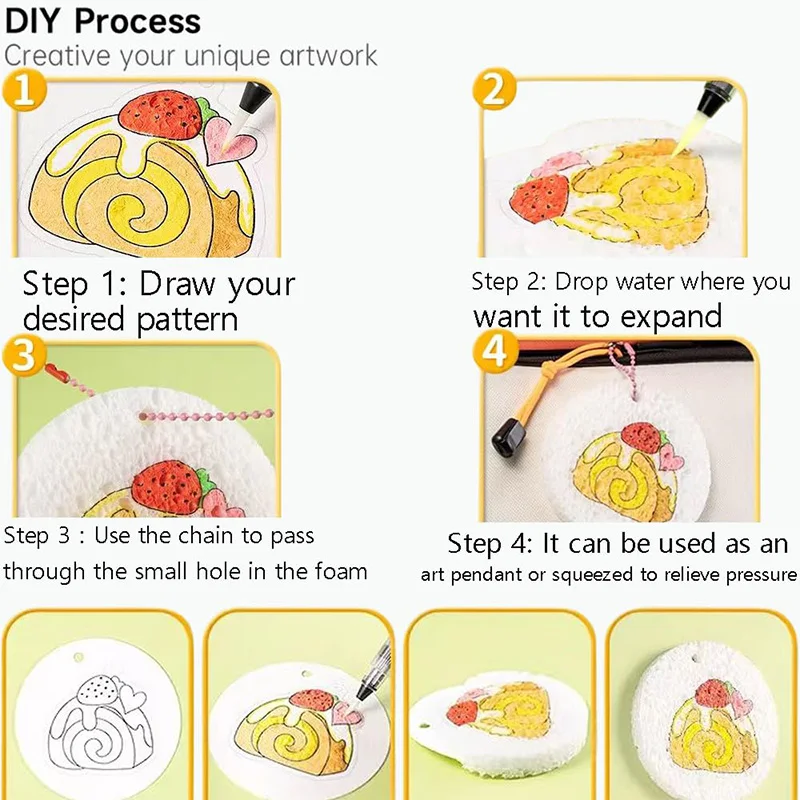 DIY Process
Creative your unique artwork

1

Step 1: Draw your desired pattern

2

Step 2: Drop water where you want it to expand

3

Step 3 : Use the chain to pass through the small hole in the foam

4

Step 4: It can be used as an art pendant or squeezed to relieve pressure