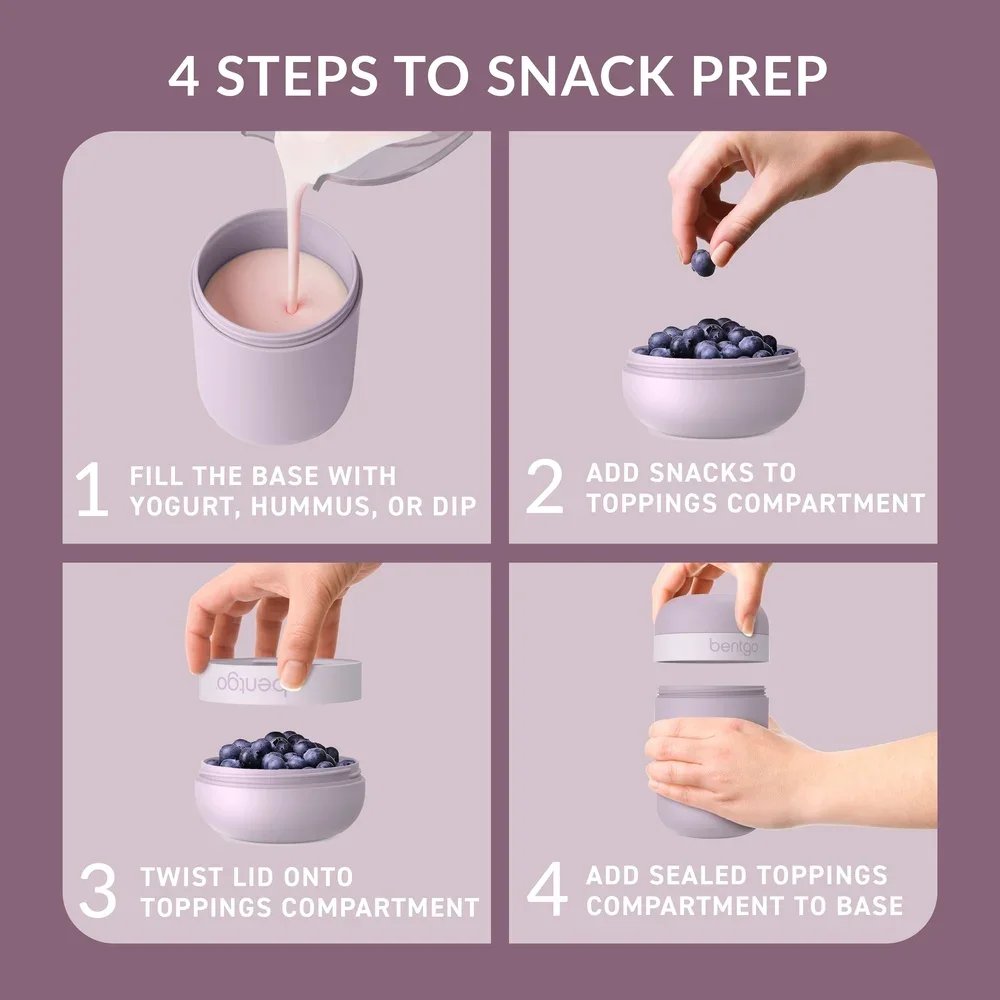 4 STEPS TO SNACK PREP

1 FILL THE BASE WITH YOGURT, HUMMUS, OR DIP

2 ADD SNACKS TO TOPPINGS COMPARTMENT

bentgo

3 TWIST LID ONTO TOPPINGS COMPARTMENT

bentgo

4 ADD SEALED TOPPINGS COMPARTMENT TO BASE