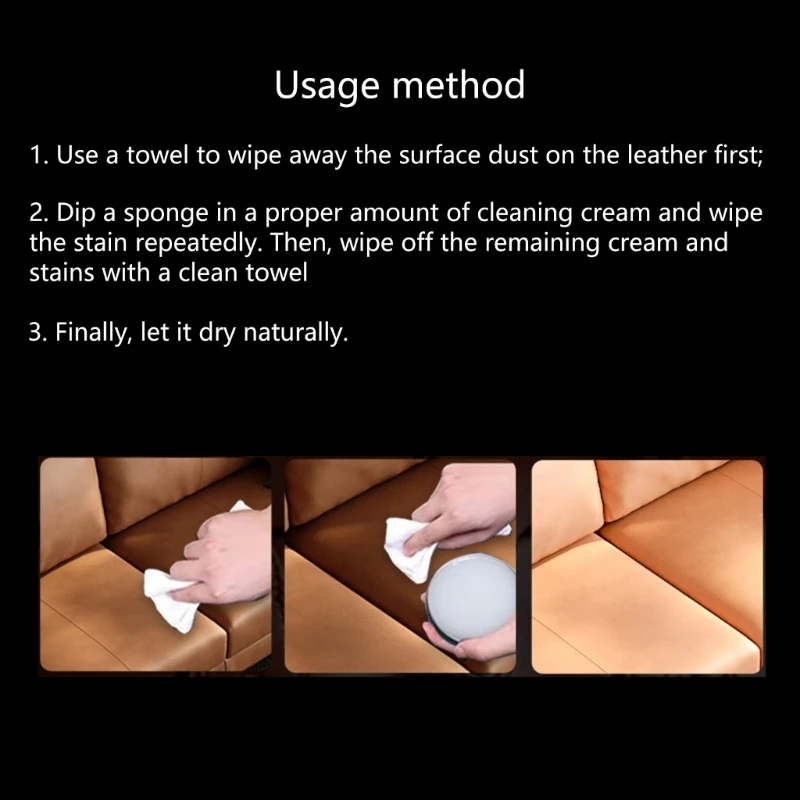 Usage method

1. Use a towel to wipe away the surface dust on the leather first;

2. Dip a sponge in a proper amount of cleaning cream and wipe the stain repeatedly. Then, wipe off the remaining cream and stains with a clean towel

3. Finally, let it dry naturally.