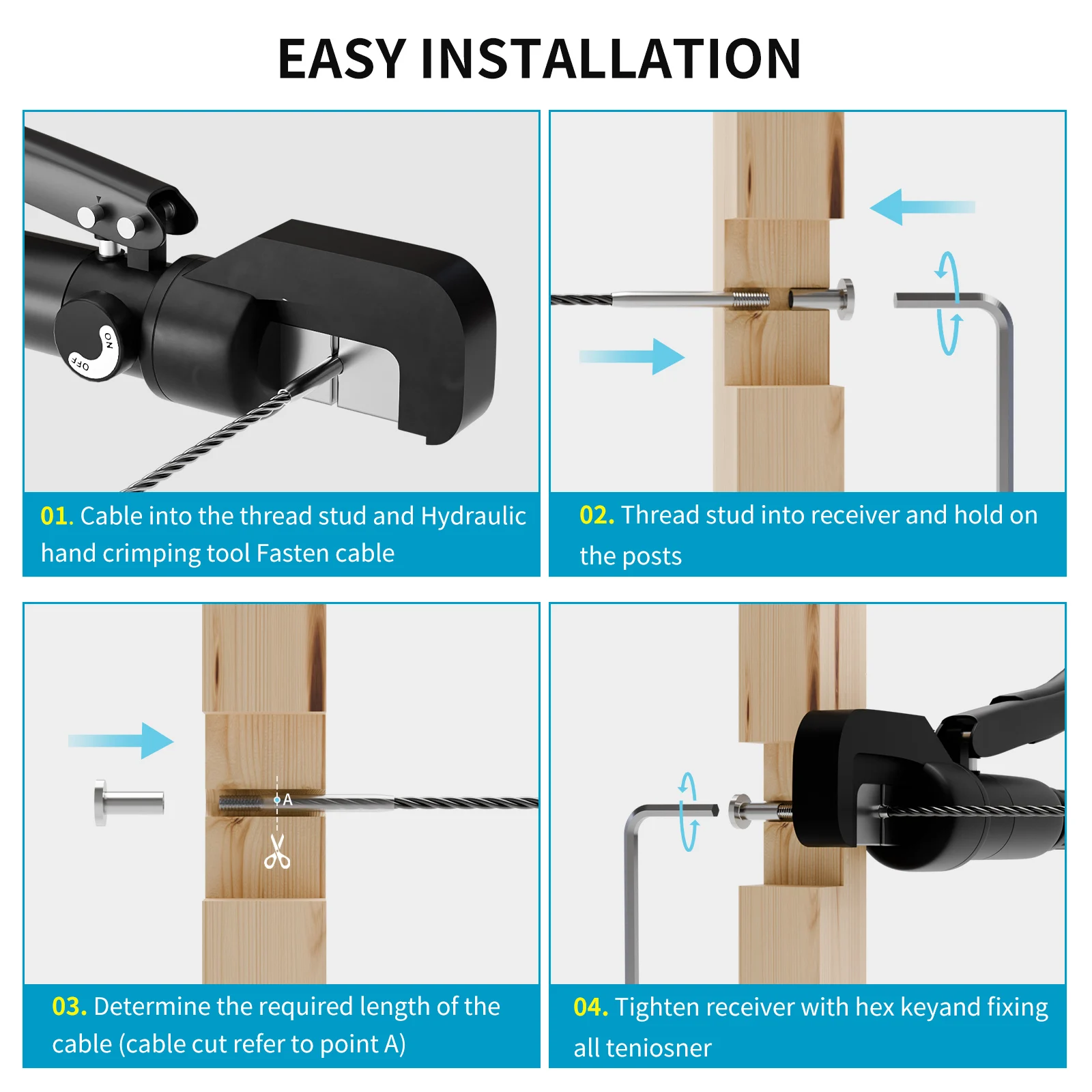 EASY INSTALLATION

ON
OFF

01. Cable into the thread stud and Hydraulic hand crimping tool Fasten cable

02. Thread stud into receiver and hold on the posts

A

03. Determine the required length of the cable (cable cut refer to point A)

04. Tighten receiver with hex keyand fixing all teniosner