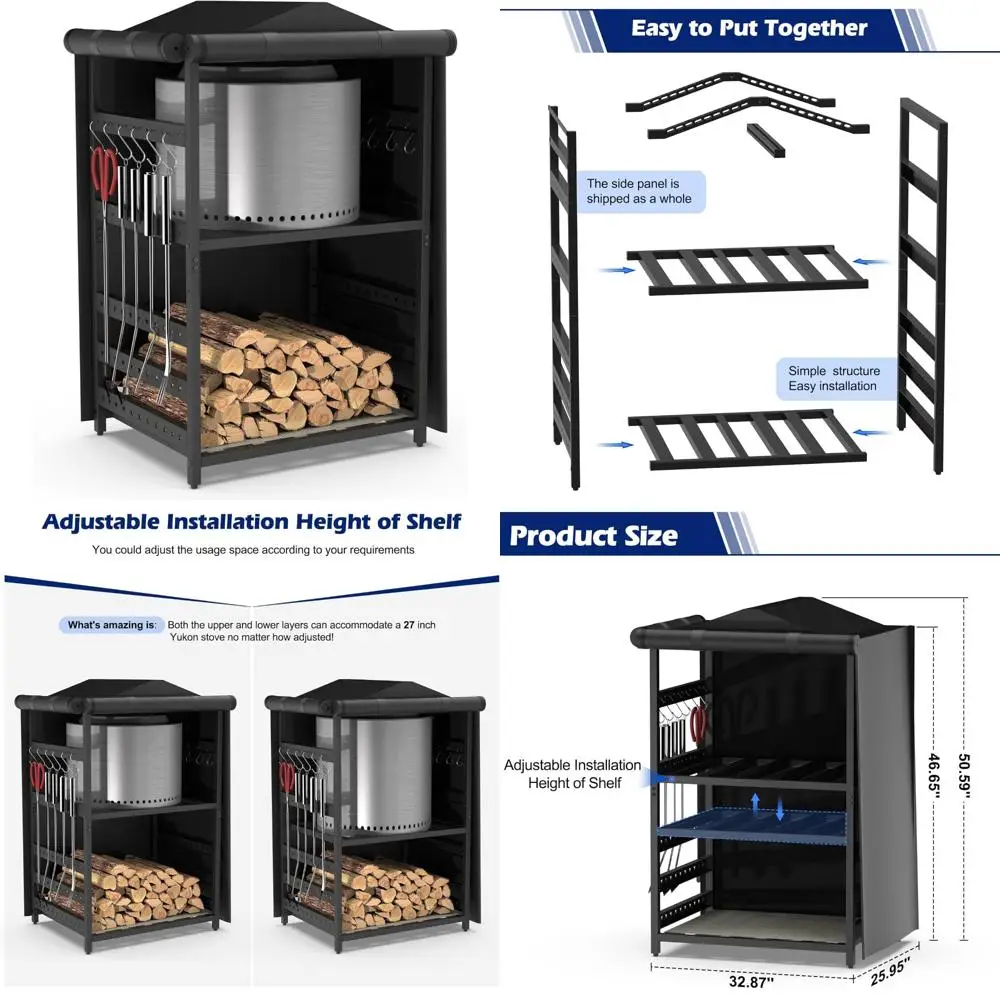 Easy to Put Together

The side panel is shipped as a whole

Simple structure
Easy installation

Adjustable Installation Height of Shelf

You could adjust the usage space according to your requirements

What's amazing is: Both the upper and lower layers can accommodate a 27 inch Yukon stove no matter how adjusted!

Product Size

Adjustable Installation Height of Shelf

46.65"

50.59"

32.87"

25.95"