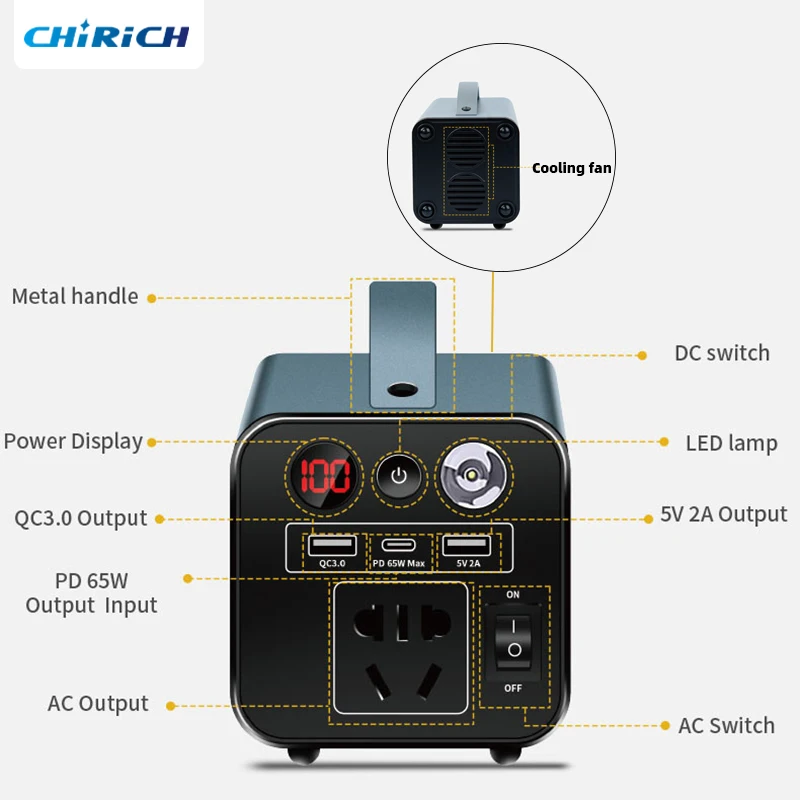 CHiRiCH

Cooling fan

Metal handle

DC switch

Power Display

LED lamp

100

QC3.0 Output

5V 2A Output

QC3.0

PD 65W Max

5V 2A

PD 65W
Output Input

ON

OFF

AC Output

AC Switch