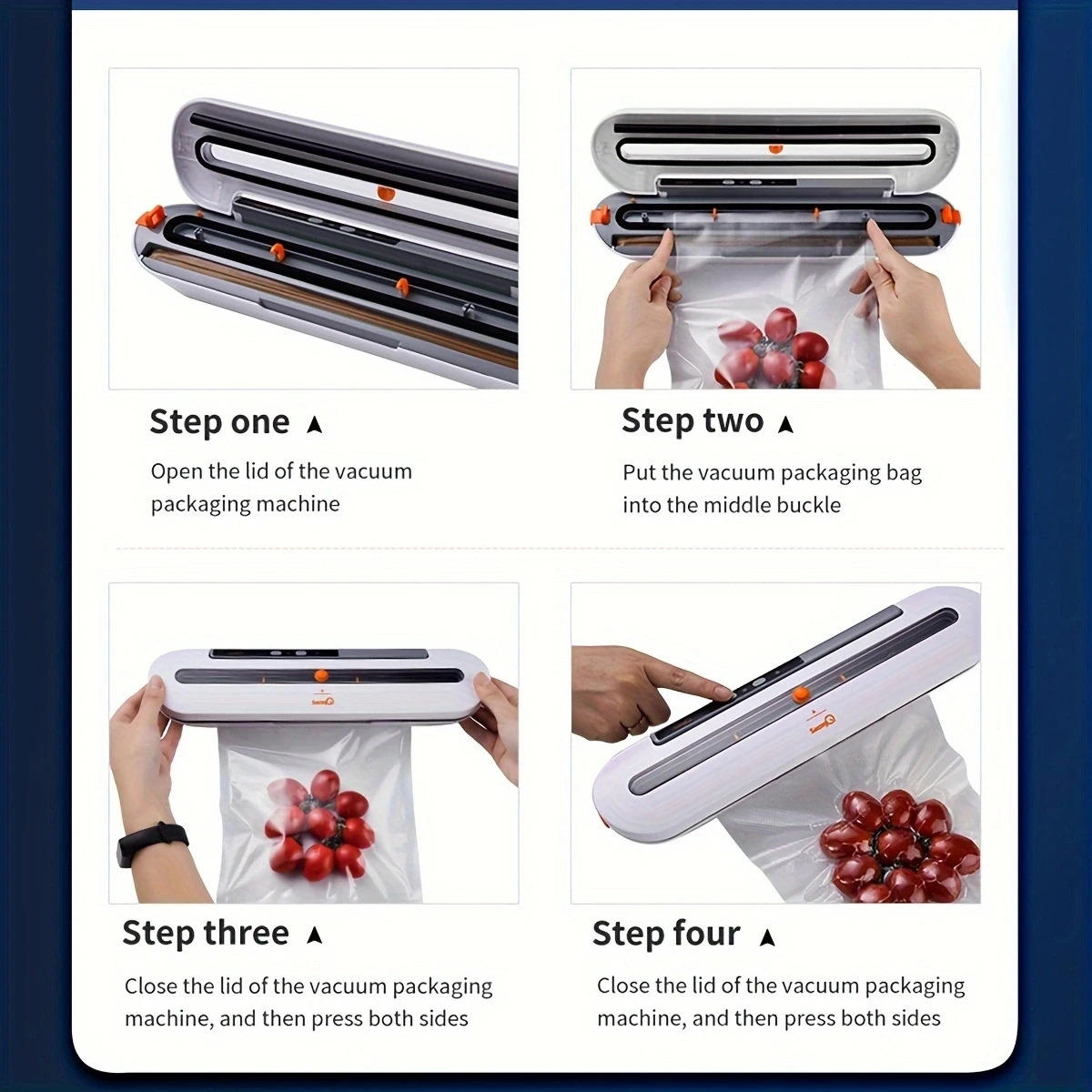 Step one ▲

Open the lid of the vacuum packaging machine

Step two ▲

Put the vacuum packaging bag into the middle buckle

Step three ▲

Close the lid of the vacuum packaging machine, and then press both sides

Step four ▲

Close the lid of the vacuum packaging machine, and then press both sides