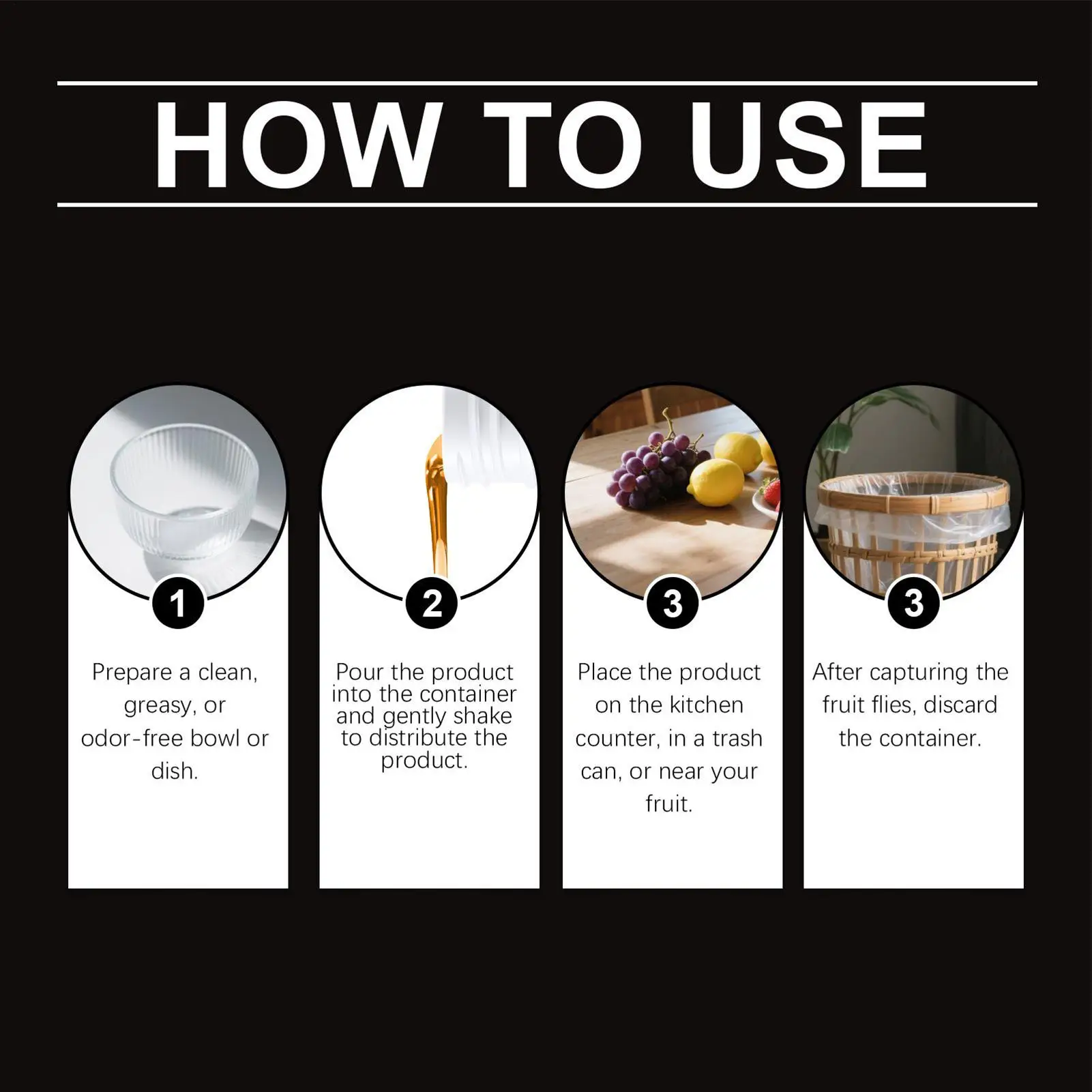 HOW TO USE

1

Prepare a clean, greasy, or odor-free bowl or dish.

2

Pour the product into the container and gently shake to distribute the product.

3

Place the product on the kitchen counter, in a trash can, or near your fruit.

3

After capturing the fruit flies, discard the container.