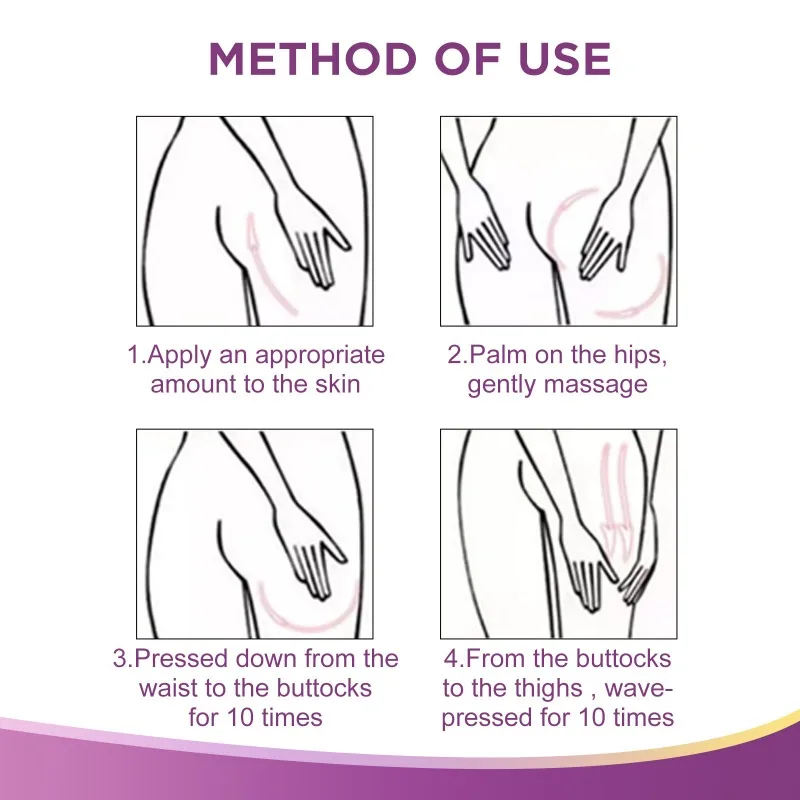 METHOD OF USE

1.Apply an appropriate amount to the skin

2.Palm on the hips, gently massage

3.Pressed down from the waist to the buttocks for 10 times

4.From the buttocks to the thighs , wave-pressed for 10 times