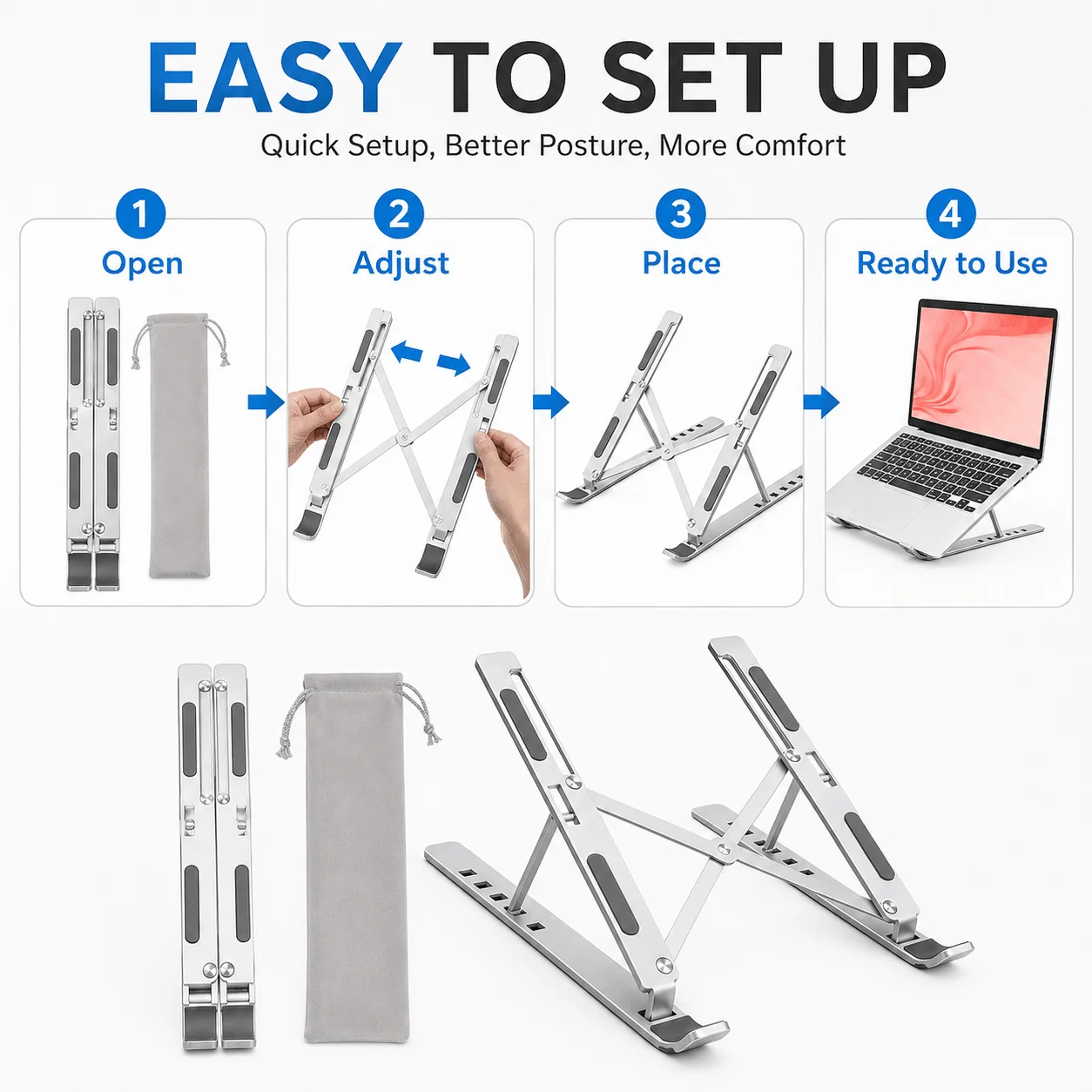 EASY TO SET UP

Quick Setup, Better Posture, More Comfort

1
Open

2
Adjust

3
Place

4
Ready to Use