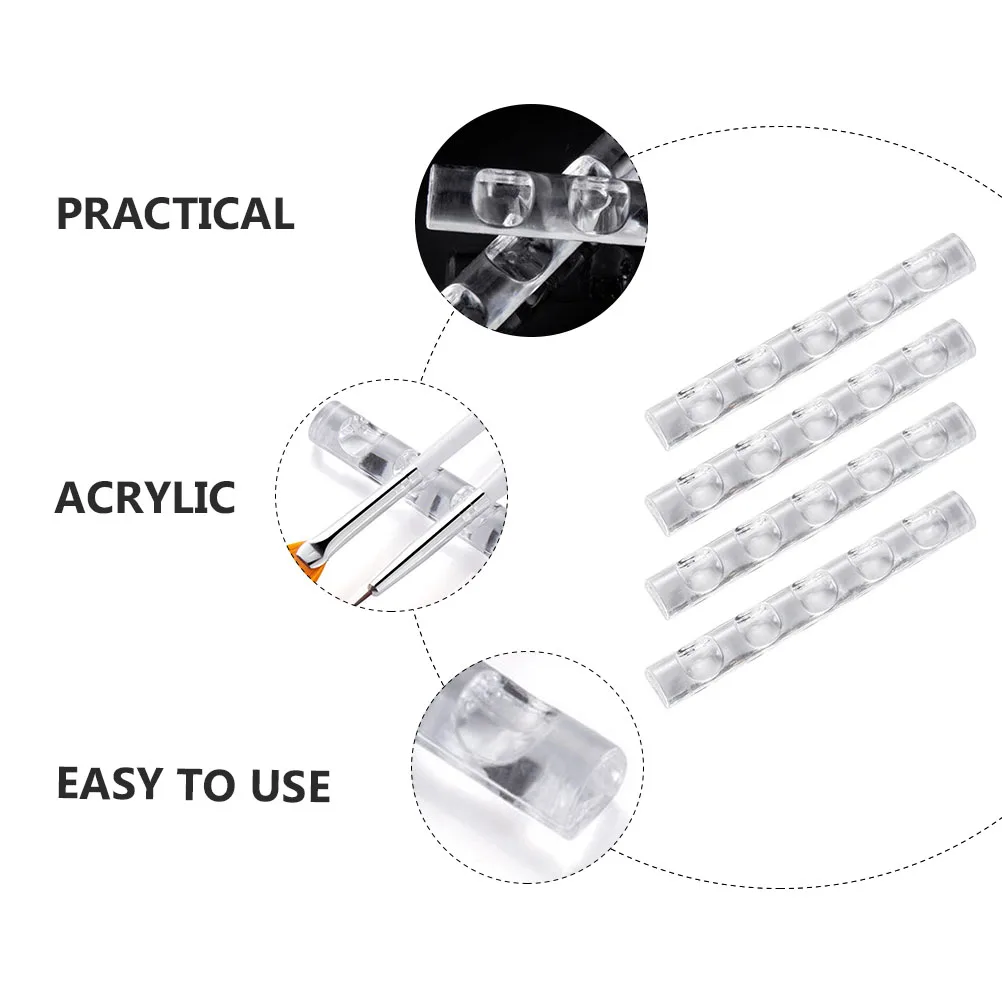 PRACTICAL

ACRYLIC

EASY TO USE