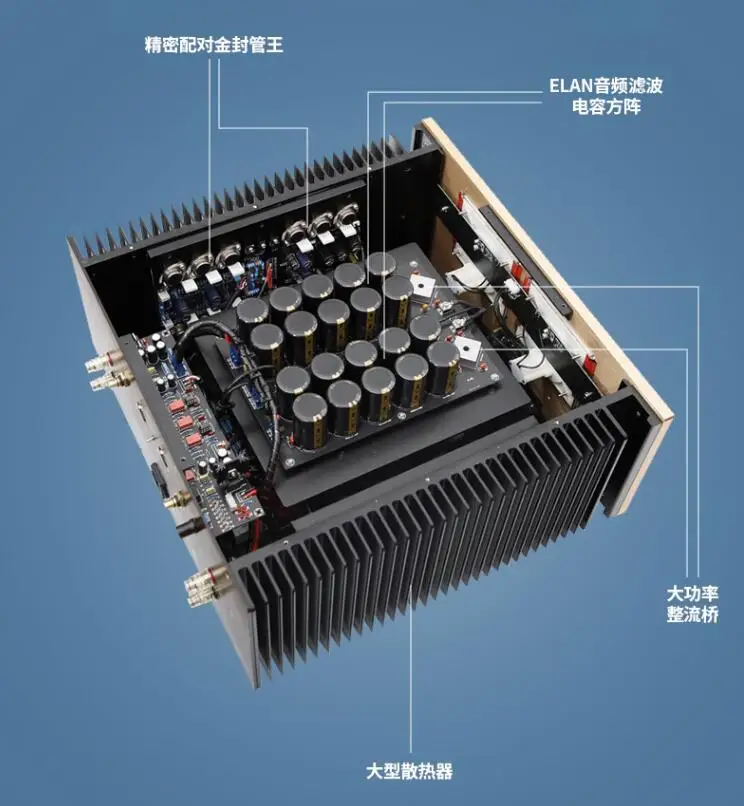 精密配对金封管王

ELAN音频滤波
电容方阵

大功率
整流桥

大型散热器