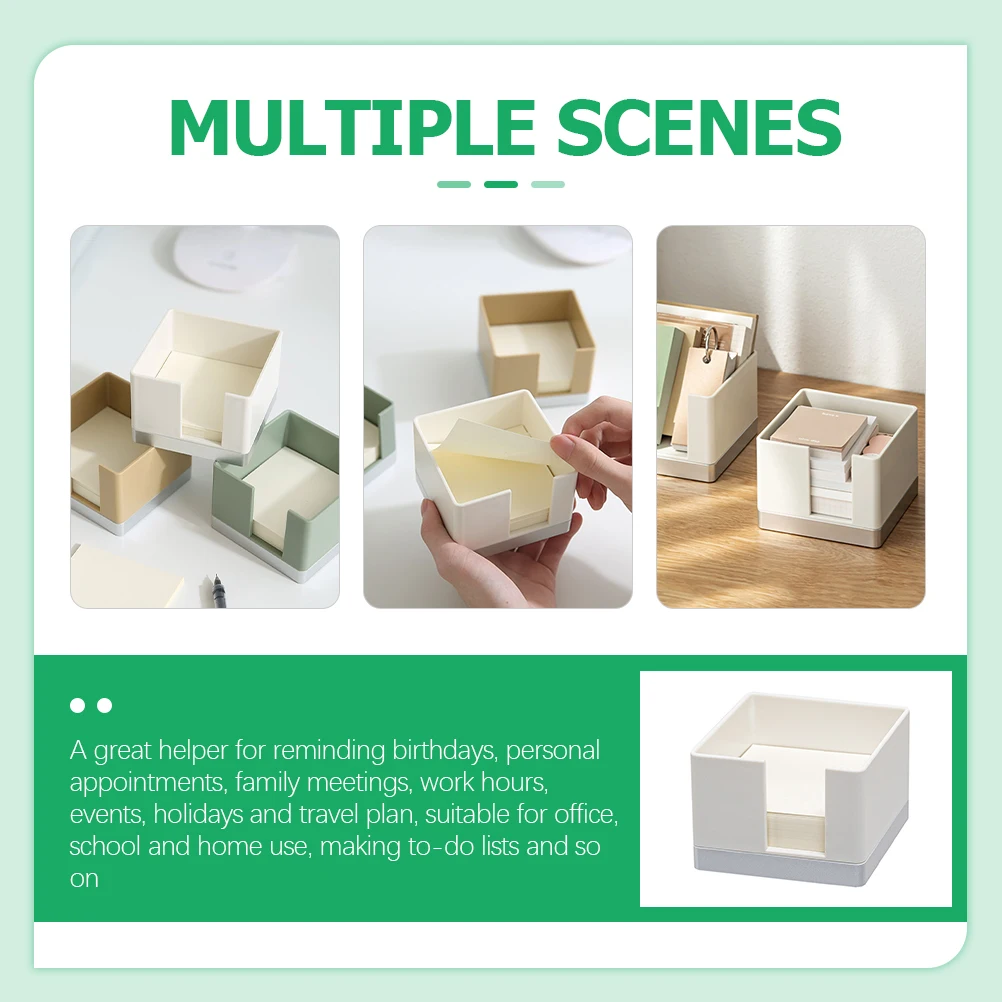 MULTIPLE SCENES

A great helper for reminding birthdays, personal appointments, family meetings, work hours, events, holidays and travel plan, suitable for office, school and home use, making to-do lists and so on