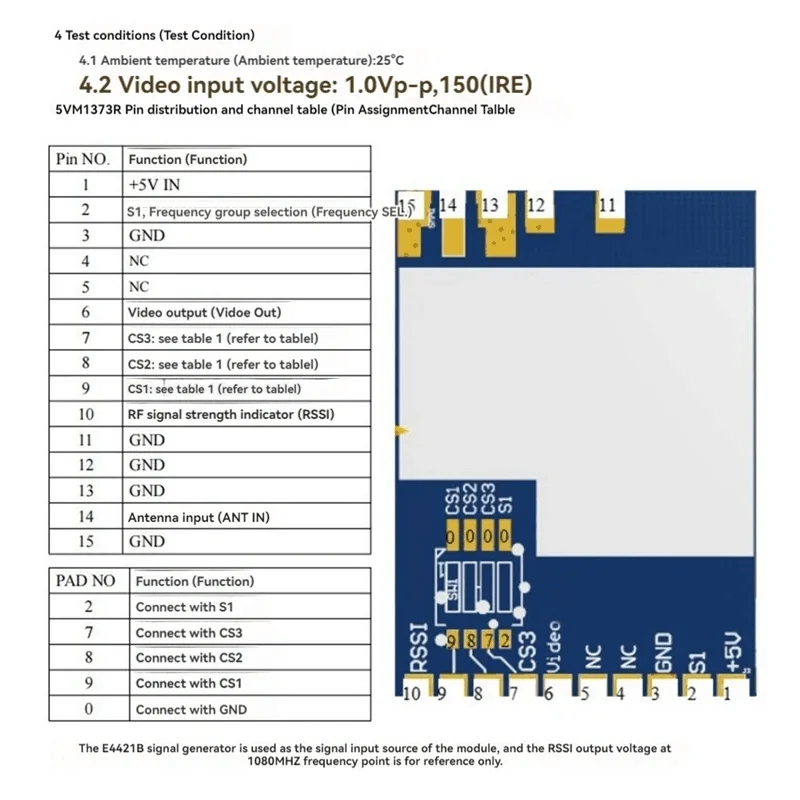 4 Test conditions (Test Condition)

4.1 Ambient temperature (Ambient temperature):25°C

4.2 Video input voltage: 1.0Vp-p,150(IRE)

5VM1373R Pin distribution and channel table (Pin AssignmentChannel Talble

| Pin NO. | Function (Function) |
|---|---|
| 1 | +5V IN |
| 2 | S1, Frequency group selection (Frequency SEL.) |
| 3 | GND |
| 4 | NC |
| 5 | NC |
| 6 | Video output (Vidoe Out) |
| 7 | CS3: see table 1 (refer to tablel) |
| 8 | CS2: see table 1 (refer to tablel) |
| 9 | CS1: see table 1 (refer to tablel) |
| 10 | RF signal strength indicator (RSSI) |
| 11 | GND |
| 12 | GND |
| 13 | GND |
| 14 | Antenna input (ANT IN) |
| 15 | GND |

| PAD NO | Function (Function) |
|---|---|
| 2 | Connect with S1 |
| 7 | Connect with CS3 |
| 8 | Connect with CS2 |
| 9 | Connect with CS1 |
| 0 | Connect with GND |

15 14 13 12 11

CS1 CS2 CS3 S1

0 0 0 0

9 8 7 2

RSSI CS3 Video NC NC GND S1 +5V

10 9 8 7 6 5 4 3 2 1

The E4421B signal generator is used as the signal input source of the module, and the RSSI output voltage at 1080MHZ frequency point is for reference only.