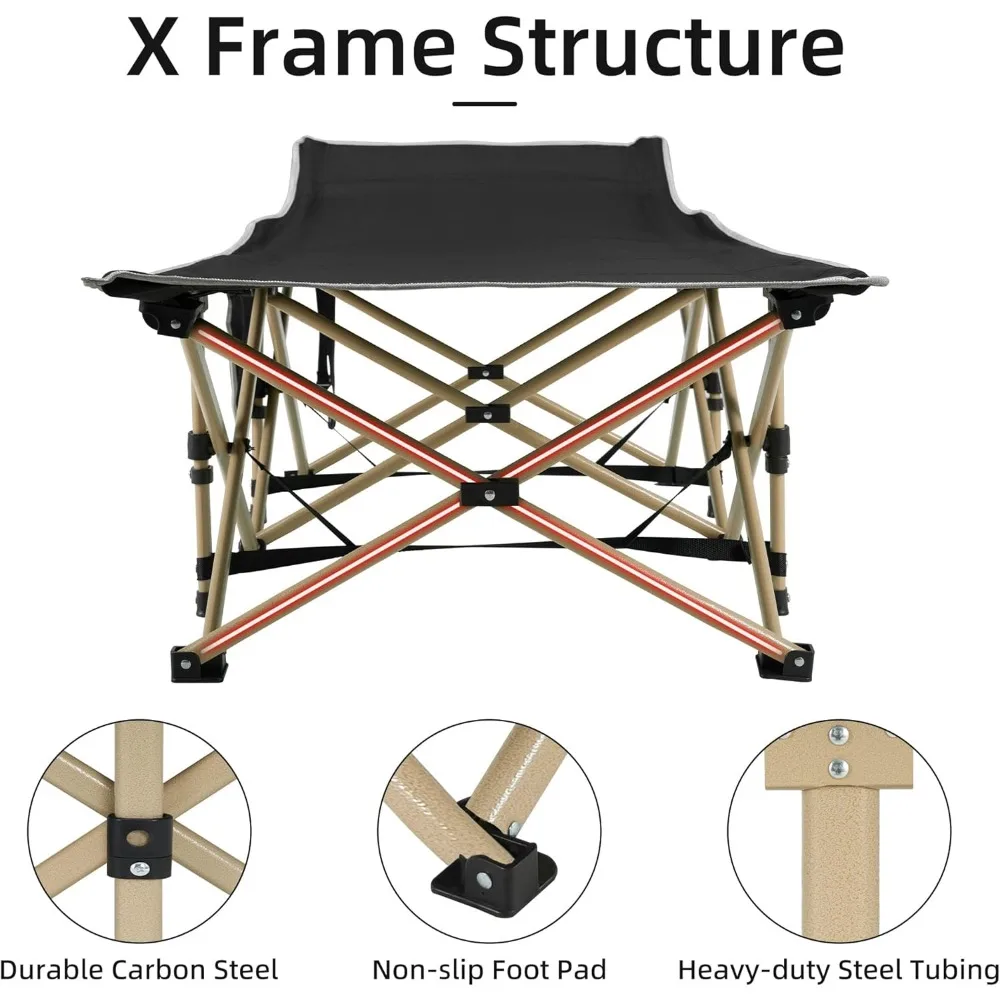 X Frame Structure

Durable Carbon Steel

Non-slip Foot Pad

Heavy-duty Steel Tubing