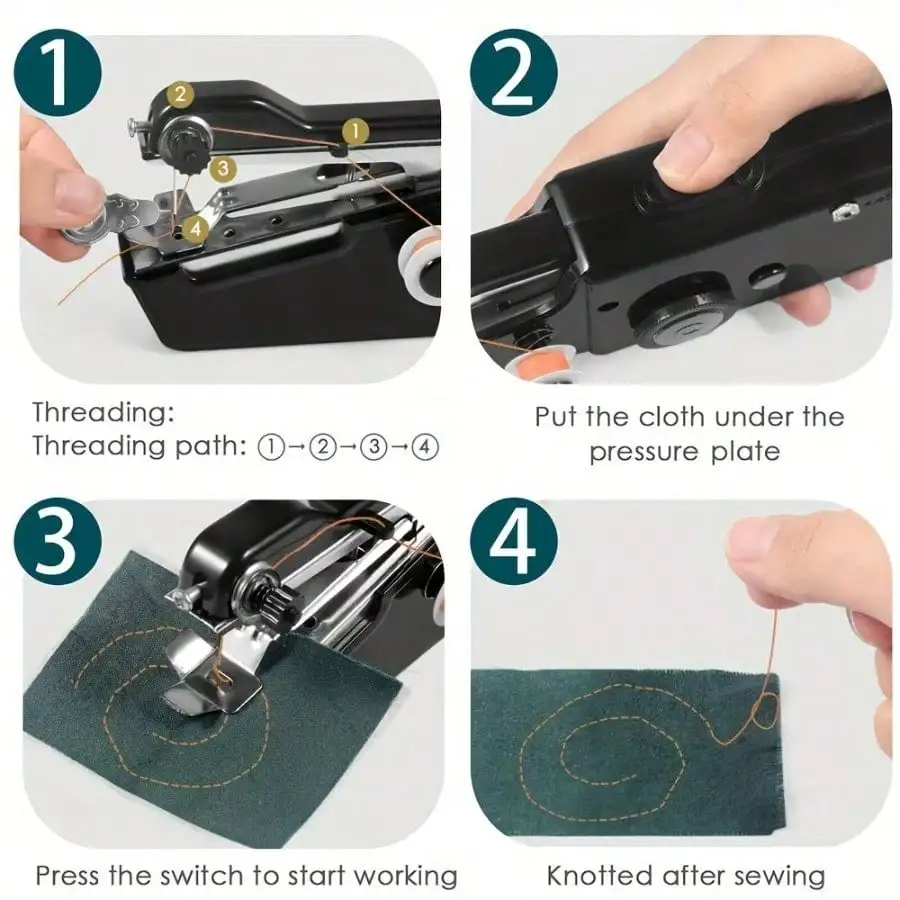 1

2

1

3

4

Threading:
Threading path: ①→②→③→④

2

Put the cloth under the pressure plate

3

Press the switch to start working

4

Knotted after sewing