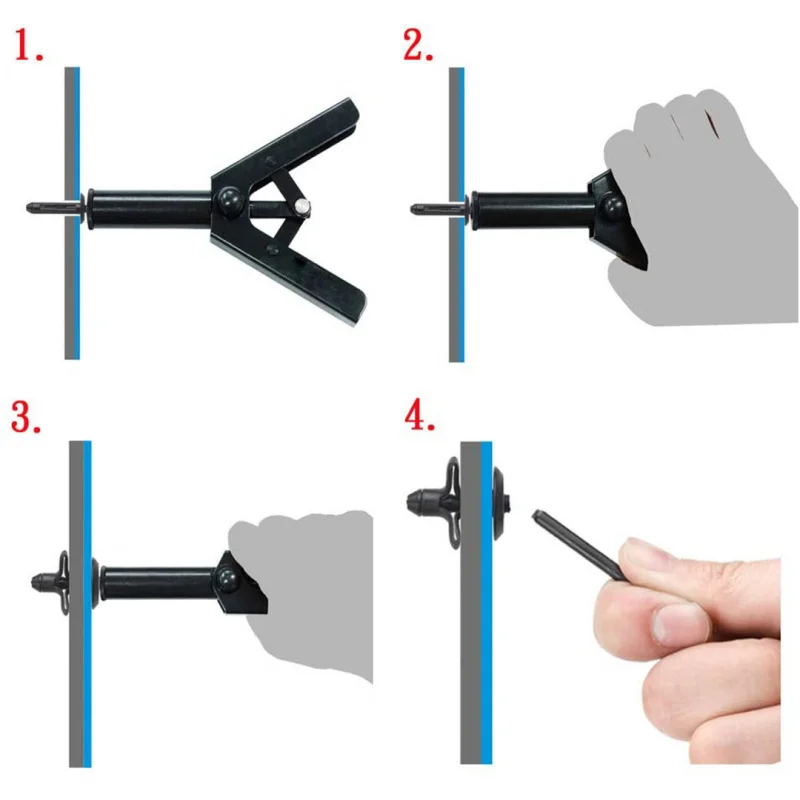 1.

2.

3.

4.