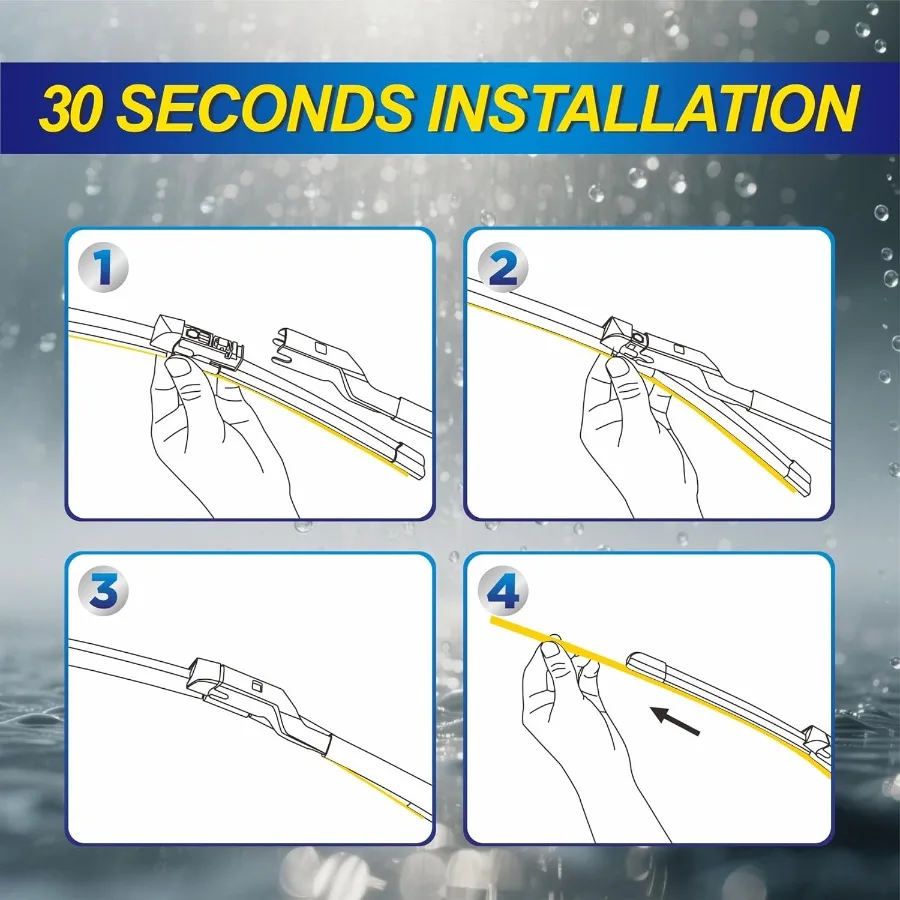 30 SECONDS INSTALLATION

1

2

3

4