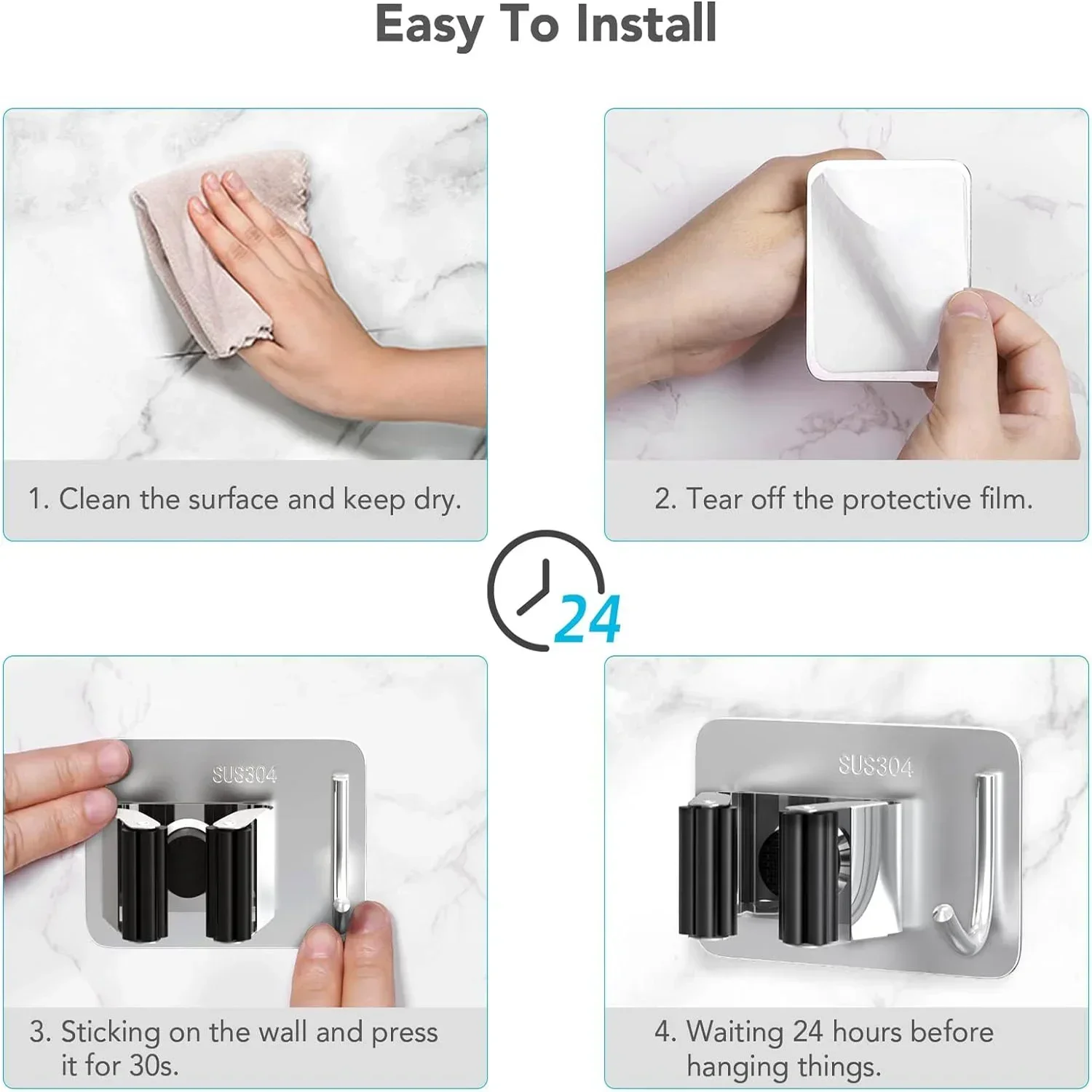 Easy To Install

1. Clean the surface and keep dry.

2. Tear off the protective film.

24

SUS304

3. Sticking on the wall and press it for 30s.

SUS304

4. Waiting 24 hours before hanging things.